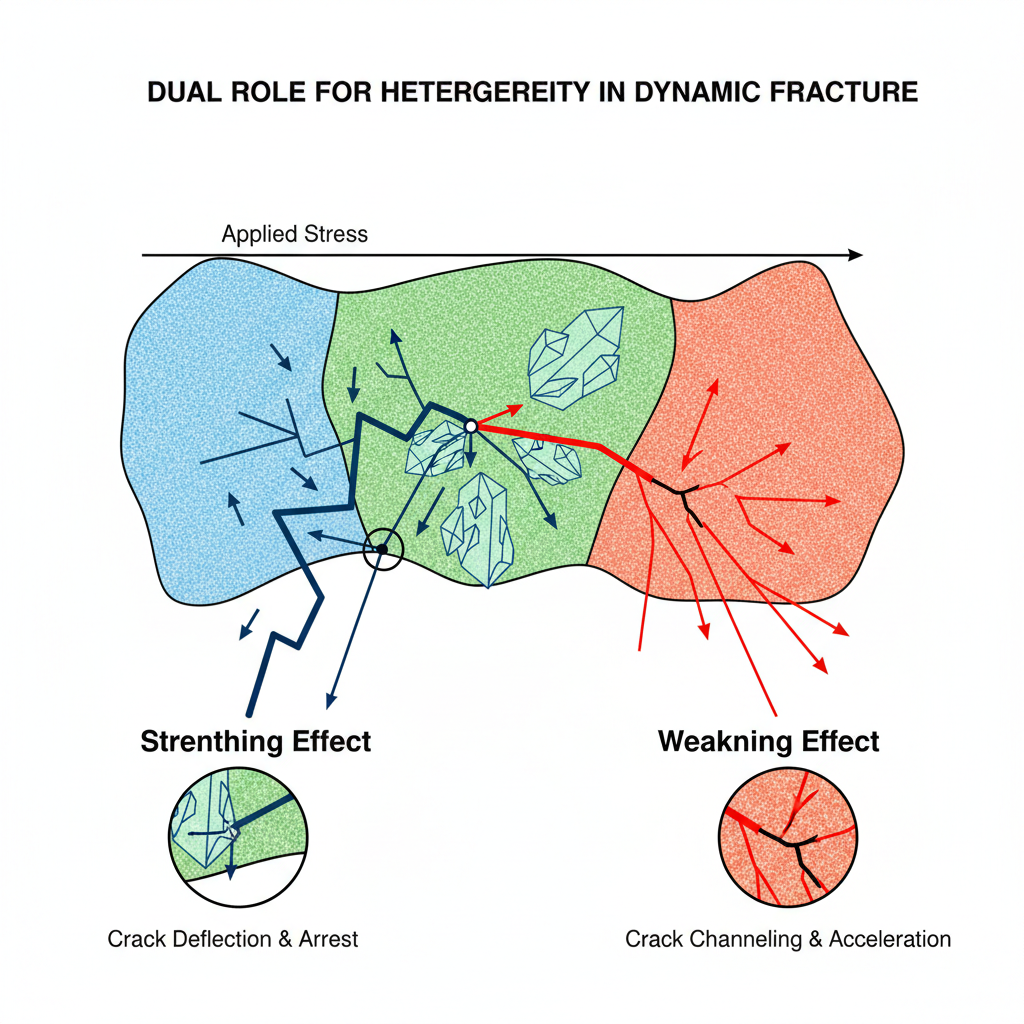 DUAL ROLE FOR HETERGEREITY IN DYNAMIC FRACTURE

Applied Stress

Strenthing Effect

Weakning Effect

Crack Deflection & Arrest

Crack Channeling & Acceleration