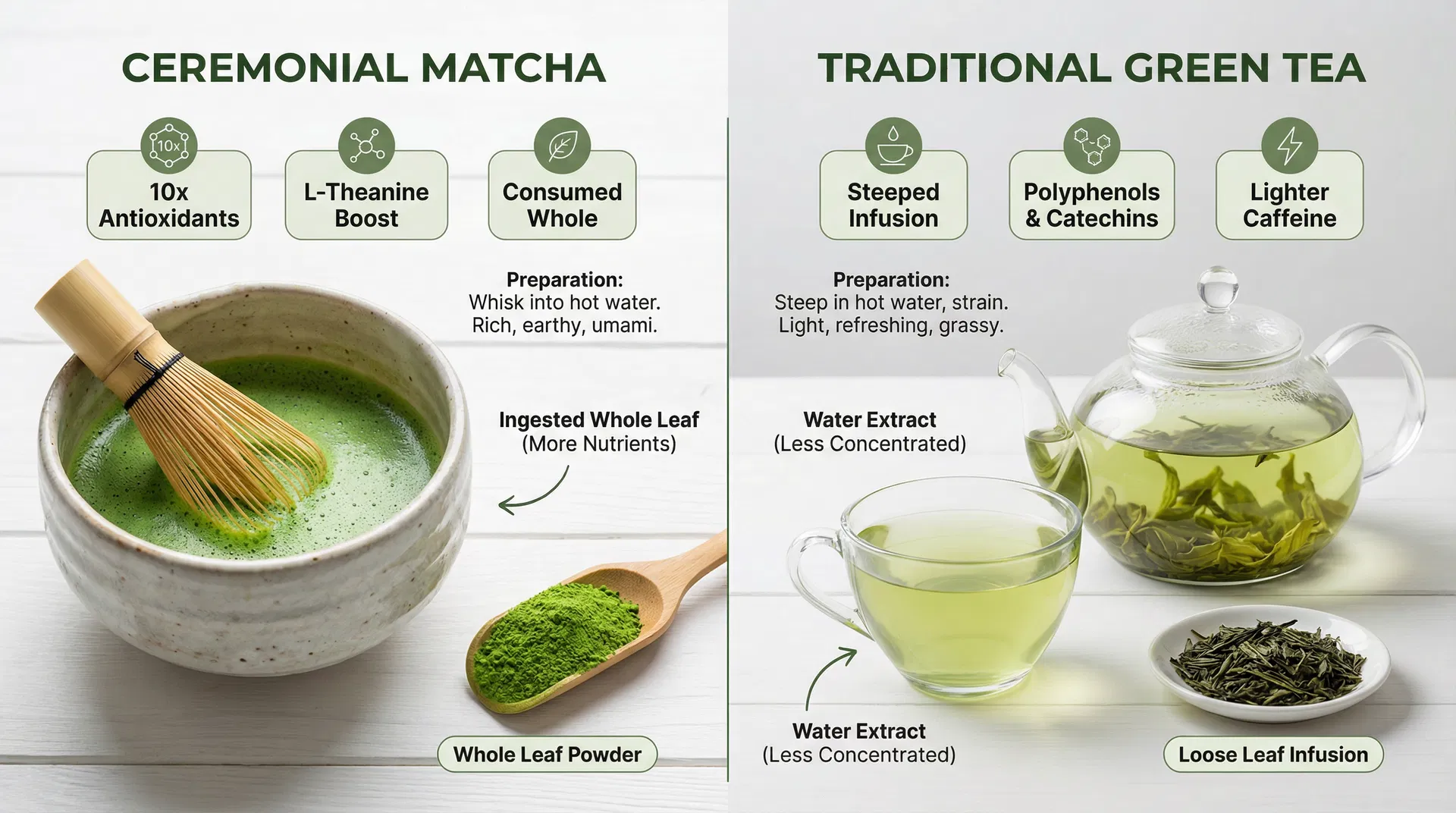 CEREMONIAL MATCHA

10x

10x Antioxidants

L-Theanine Boost

Consumed Whole

Preparation:
Whisk into hot water.
Rich, earthy, umami.

Ingested Whole Leaf
(More Nutrients)

Whole Leaf Powder

TRADITIONAL GREEN TEA

Steeped Infusion

Polyphenols & Catechins

Lighter Caffeine

Preparation:
Steep in hot water, strain.
Light, refreshing, grassy.

Water Extract
(Less Concentrated)

Water Extract
(Less Concentrated)

Loose Leaf Infusion