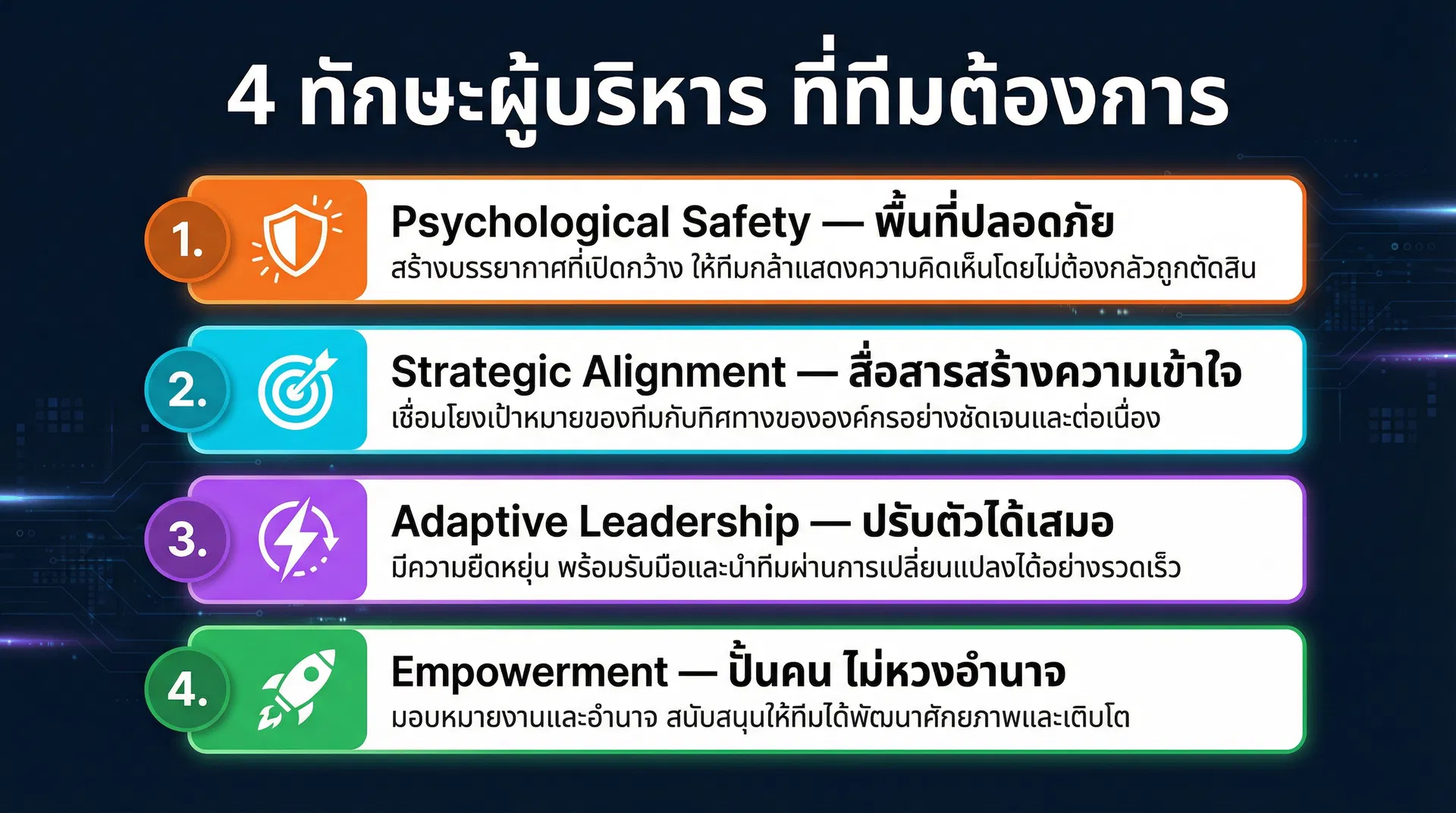 4 ทักษะผู้บริหาร ที่ทีมต้องการ

1.

Psychological Safety — พื้นที่ปลอดภัย

สร้างบรรยากาศที่เปิดกว้าง ให้ทีมกล้าแสดงความคิดเห็นโดยไม่ต้องกลัวถูกตัดสิน

2.

Strategic Alignment — สื่อสารสร้างความเข้าใจ

เชื่อมโยงเป้าหมายของทีมกับทิศทางขององค์กรอย่างชัดเจนและต่อเนื่อง

3.

Adaptive Leadership — ปรับตัวได้เสมอ

มีความยืดหยุ่น พร้อมรับมือและนำทีมผ่านการเปลี่ยนแปลงได้อย่างรวดเร็ว

4.

Empowerment — ปั้นคน ไม่หวงอำนาจ

มอบหมายงานและอำนาจ สนับสนุนให้ทีมได้พัฒนาศักยภาพและเติบโต