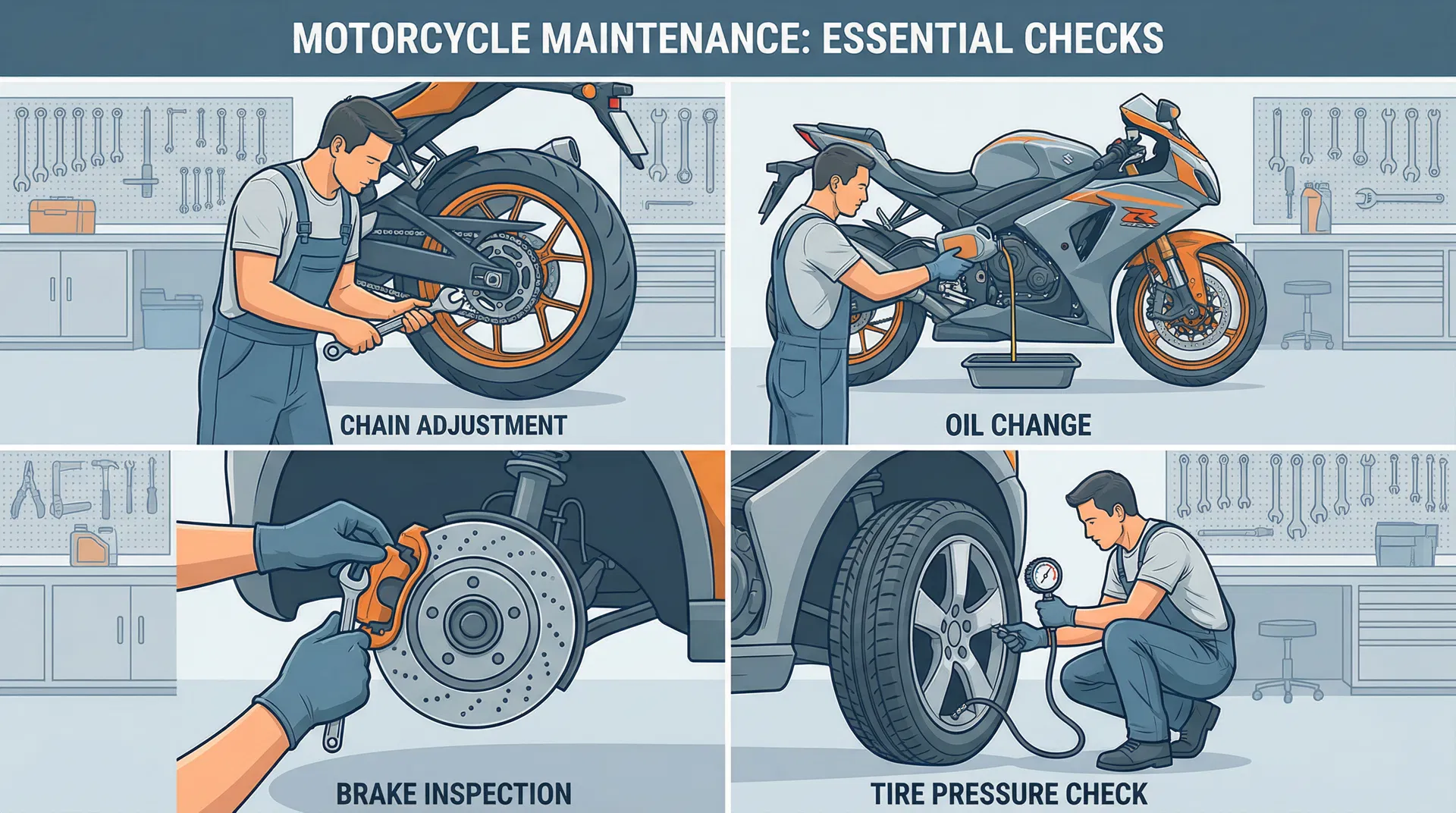 MOTORCYCLE MAINTENANCE: ESSENTIAL CHECKS

CHAIN ADJUSTMENT

OIL CHANGE

BRAKE INSPECTION

TIRE PRESSURE CHECK