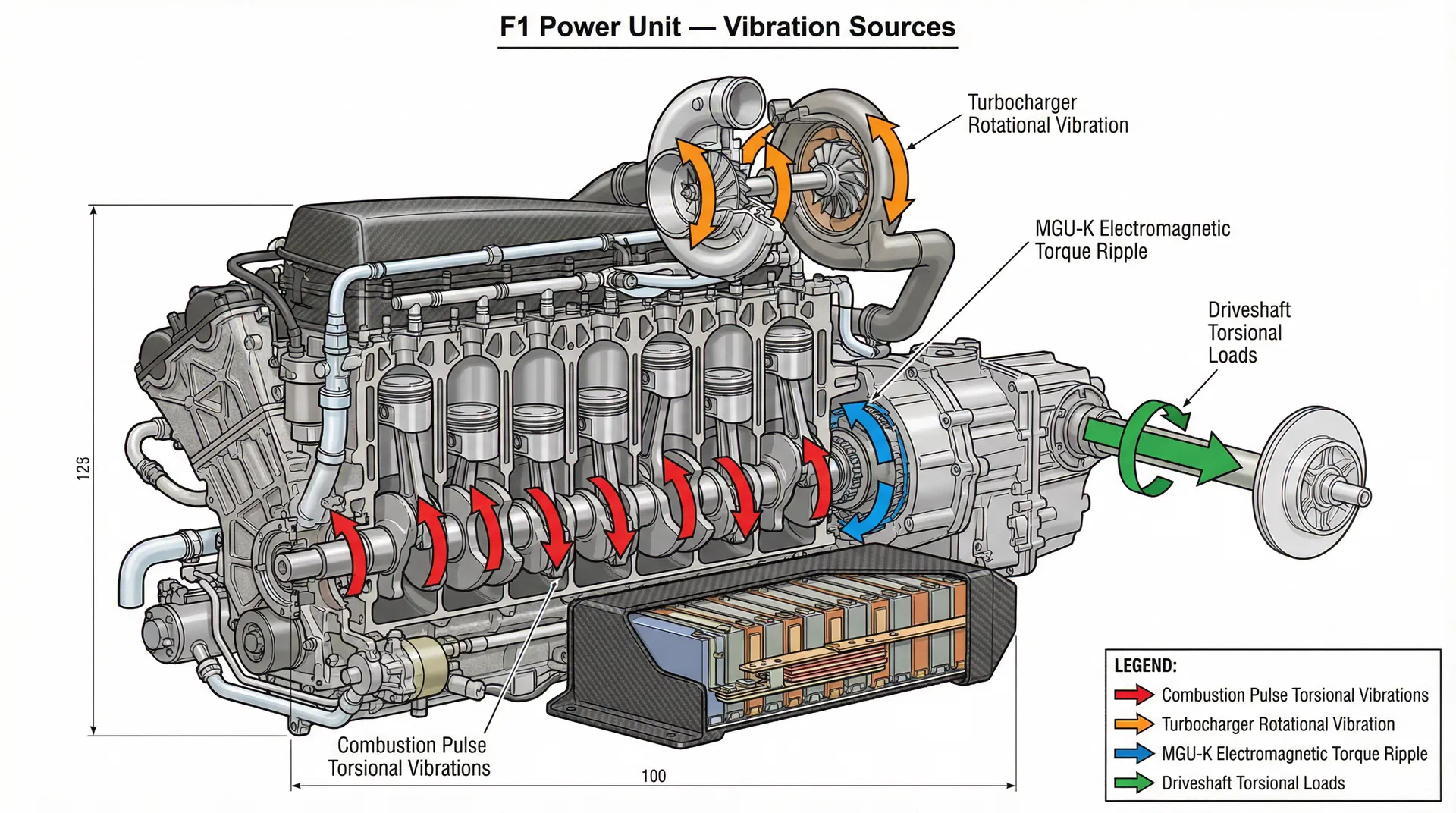 F1 Power Unit — Vibration Sources

Turbocharger Rotational Vibration

MGU-K Electromagnetic Torque Ripple

Driveshaft Torsional Loads

125

Combustion Pulse Torsional Vibrations

100

LEGEND:
Combustion Pulse Torsional Vibrations
Turbocharger Rotational Vibration
MGU-K Electromagnetic Torque Ripple
Driveshaft Torsional Loads