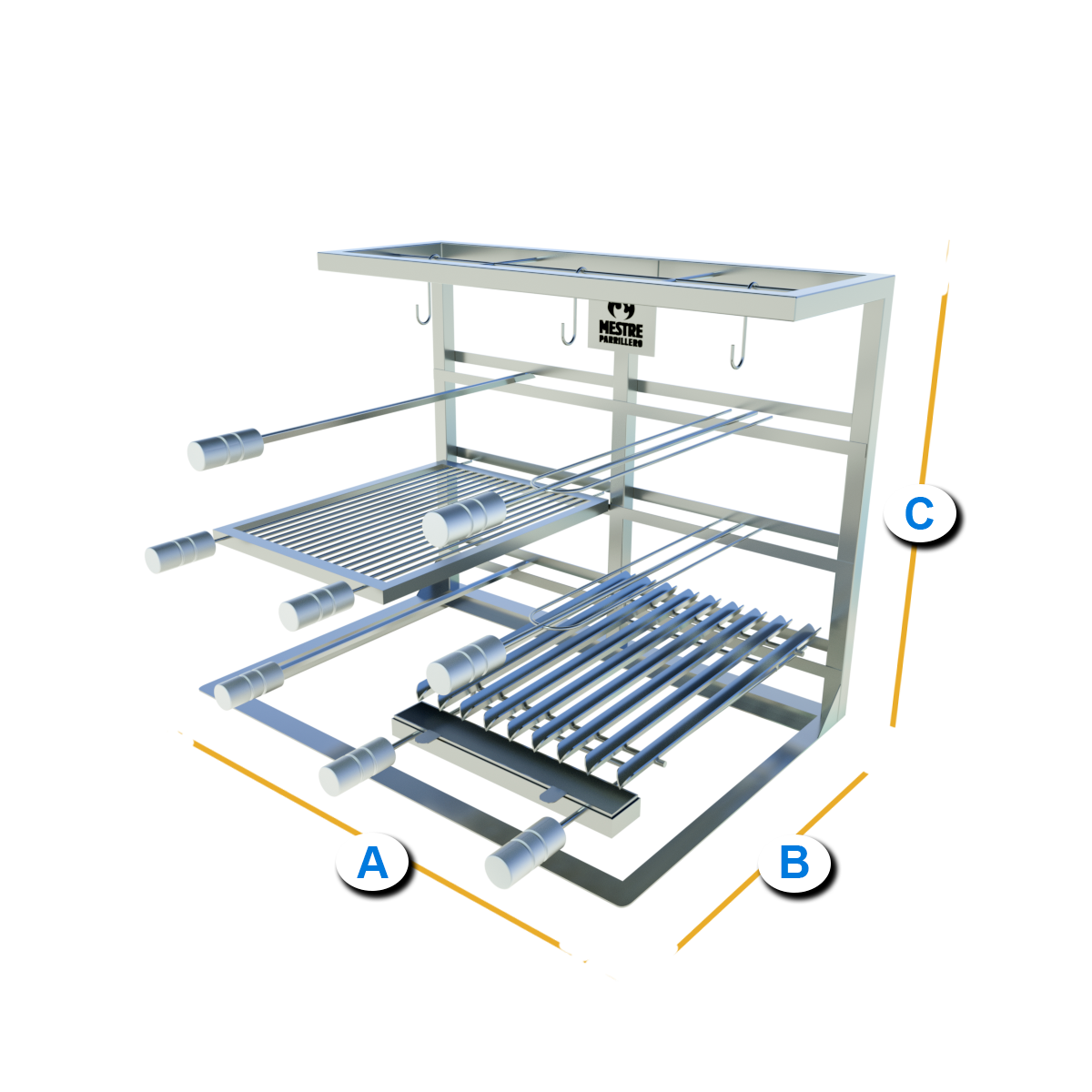 MESTRE PARRILLERO

C

A

B