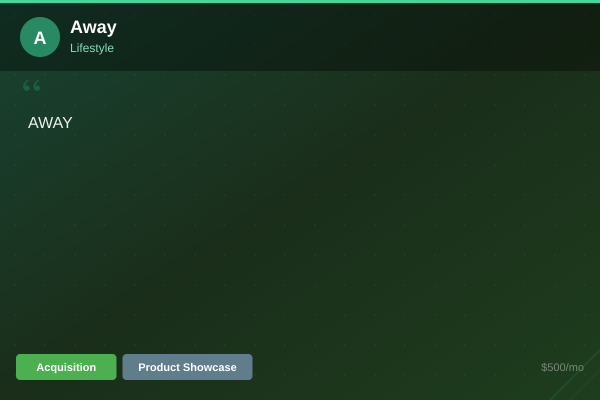 A
Away
Lifestyle

“

AWAY

Acquisition
Product Showcase
$500/mo