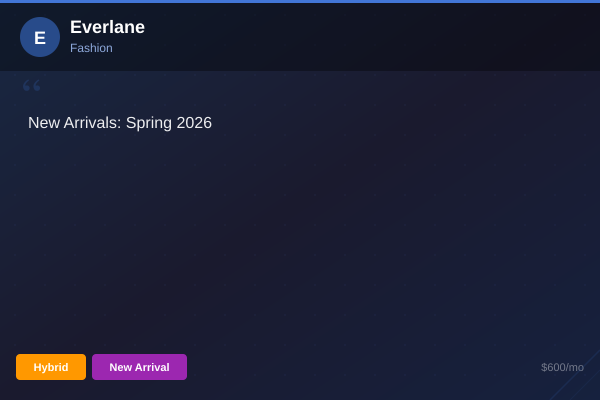 E
Everlane
Fashion

“

New Arrivals: Spring 2026

Hybrid
New Arrival
$600/mo