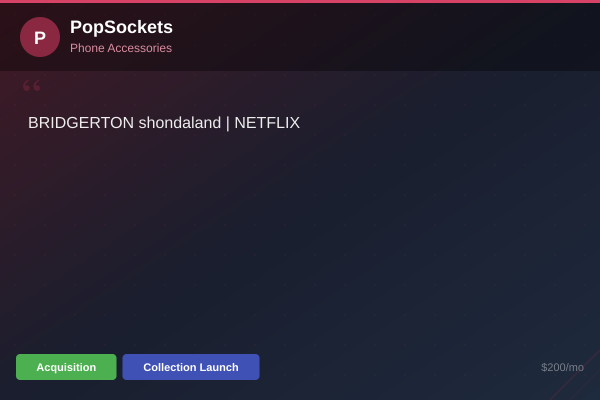 P

PopSockets

Phone Accessories

“

BRIDGERTON shondaland | NETFLIX

Acquisition

Collection Launch

$200/mo