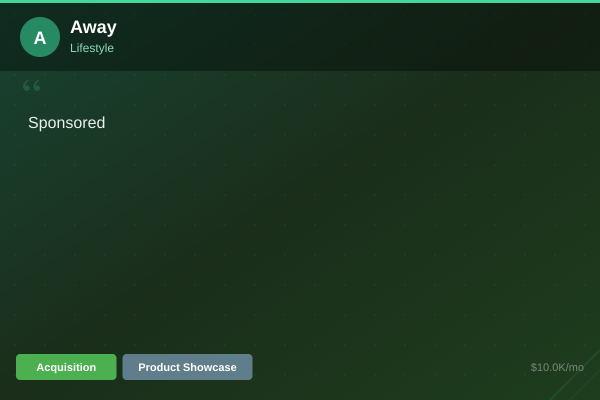 A
Away
Lifestyle

“

Sponsored

Acquisition
Product Showcase
$10.0K/mo