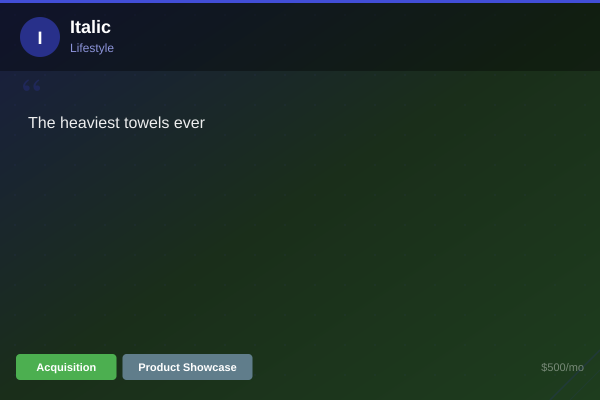 I
Italic
Lifestyle

“

The heaviest towels ever

Acquisition
Product Showcase
$500/mo