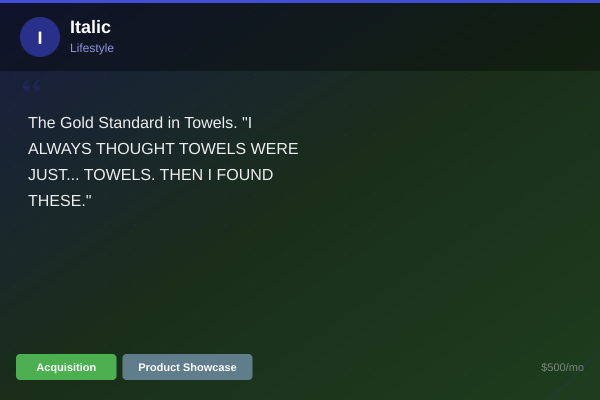 I

Italic
Lifestyle

“

The Gold Standard in Towels. "I ALWAYS THOUGHT TOWELS WERE JUST... TOWELS. THEN I FOUND THESE."

Acquisition
Product Showcase
$500/mo