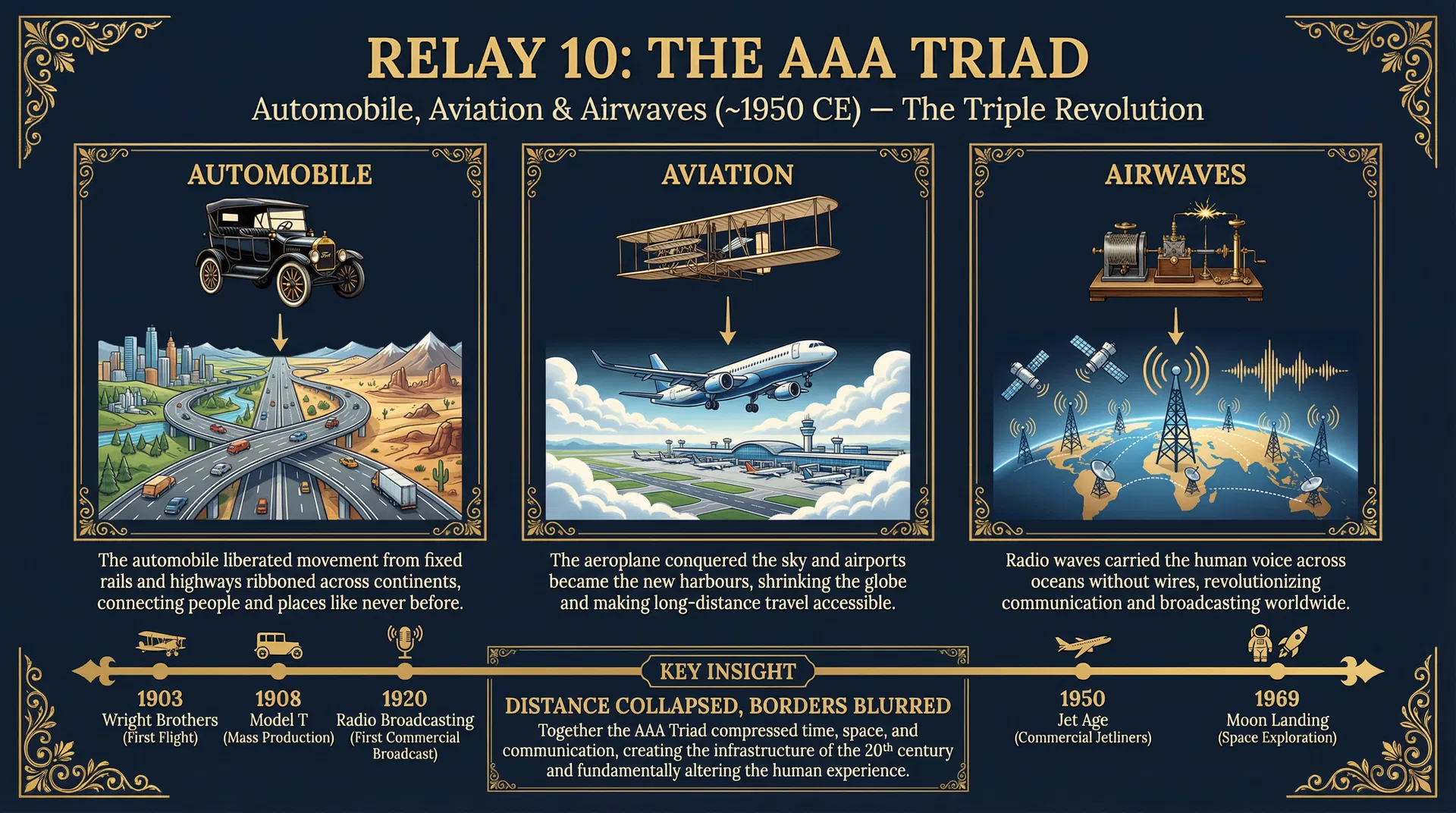 RELAY 10: THE AAA TRIAD

Automobile, Aviation & Airwaves (~1950 CE) — The Triple Revolution

AUTOMOBILE

The automobile liberated movement from fixed rails and highways ribboned across continents, connecting people and places like never before.

AVIATION

The aeroplane conquered the sky and airports became the new harbours, shrinking the globe and making long-distance travel accessible.

AIRWAVES

Radio waves carried the human voice across oceans without wires, revolutionizing communication and broadcasting worldwide.

1903
Wright Brothers
(First Flight)

1908
Model T
(Mass Production)

1920
Radio Broadcasting
(First Commercial Broadcast)

KEY INSIGHT

DISTANCE COLLAPSED, BORDERS BLURRED

Together the AAA Triad compressed time, space, and communication, creating the infrastructure of the 20$^{th}$ century and fundamentally altering the human experience.

1950
Jet Age
(Commercial Jetliners)

1969
Moon Landing
(Space Exploration)