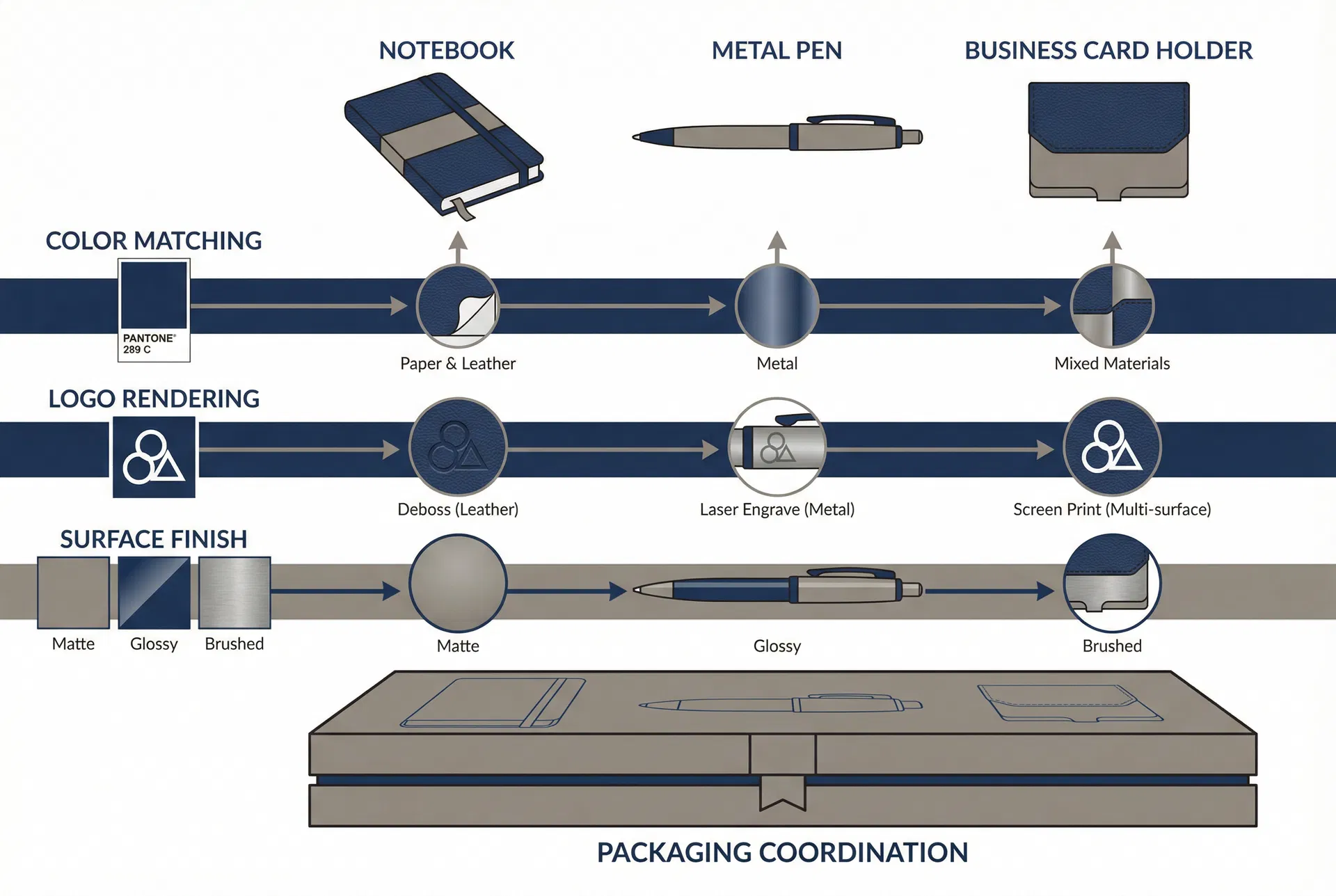 NOTEBOOK

METAL PEN

BUSINESS CARD HOLDER

COLOR MATCHING

PANTONE®
289 C

Paper & Leather

Metal

Mixed Materials

LOGO RENDERING

Deboss (Leather)

Laser Engrave (Metal)

Screen Print (Multi-surface)

SURFACE FINISH

Matte

Glossy

Brushed

Matte

Glossy

Brushed

PACKAGING COORDINATION