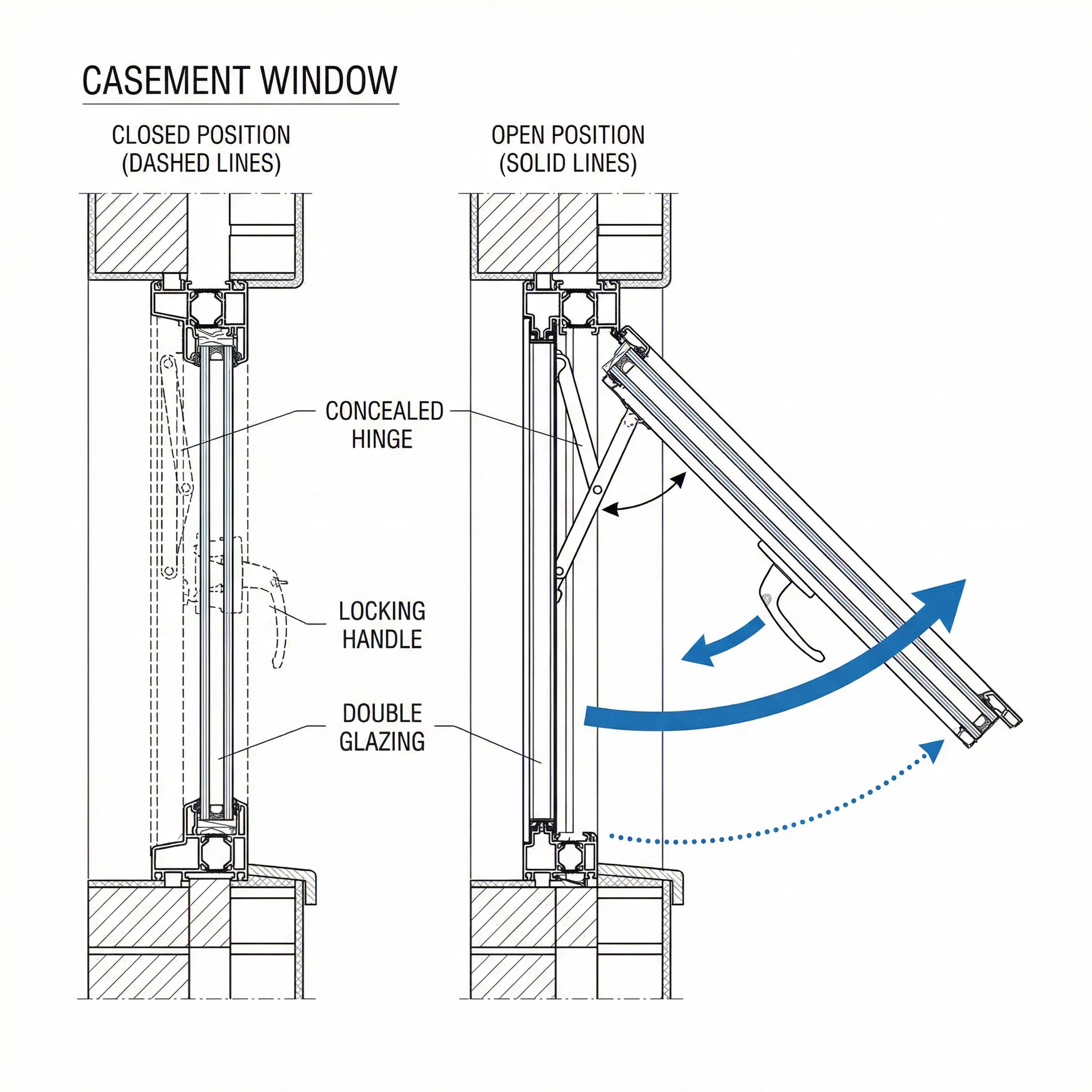 CASEMENT WINDOW

CLOSED POSITION
(DASHED LINES)

OPEN POSITION
(SOLID LINES)

CONCEALED
HINGE

LOCKING
HANDLE

DOUBLE
GLAZING