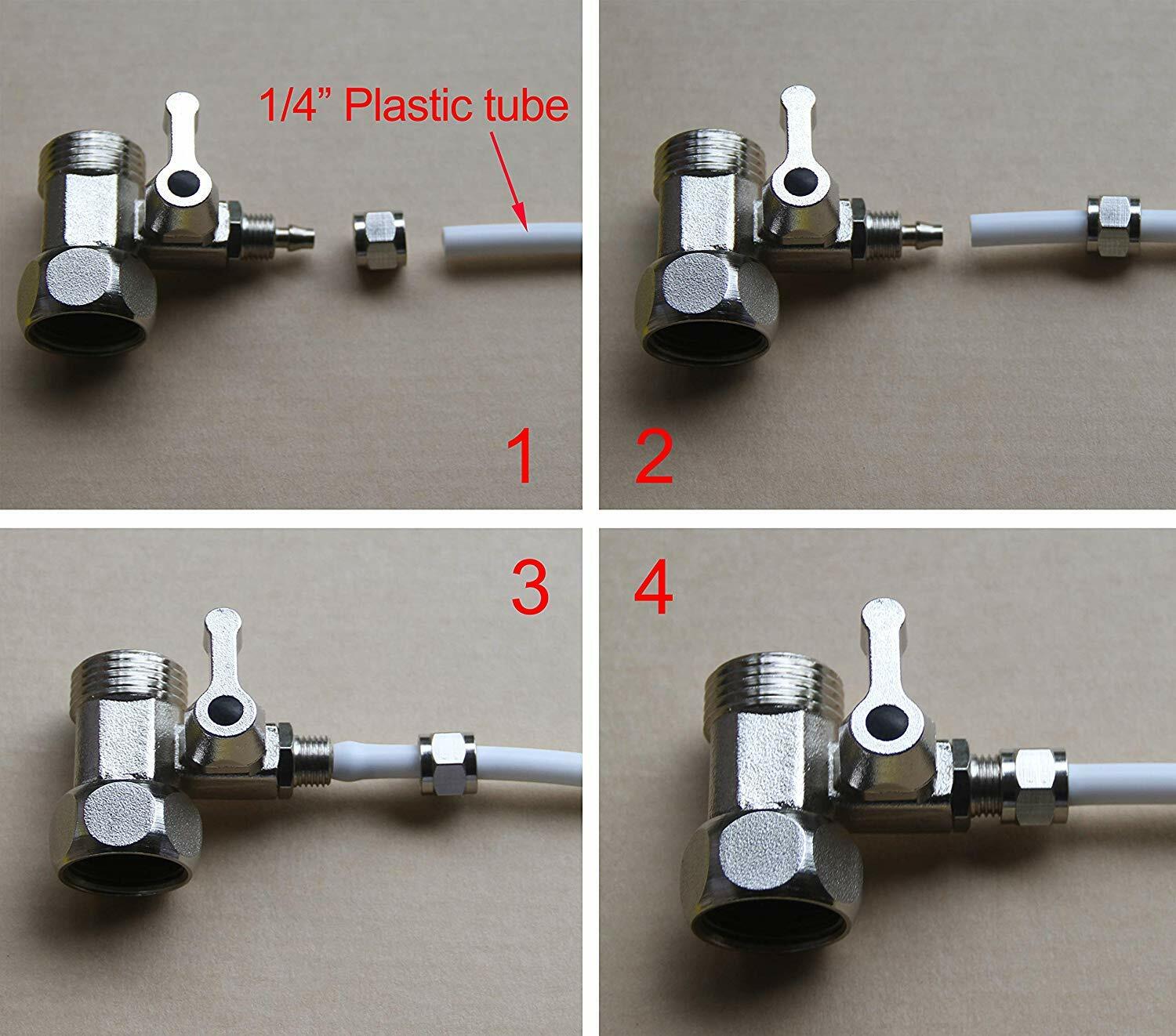 1/4” Plastic tube

1

2

3

4