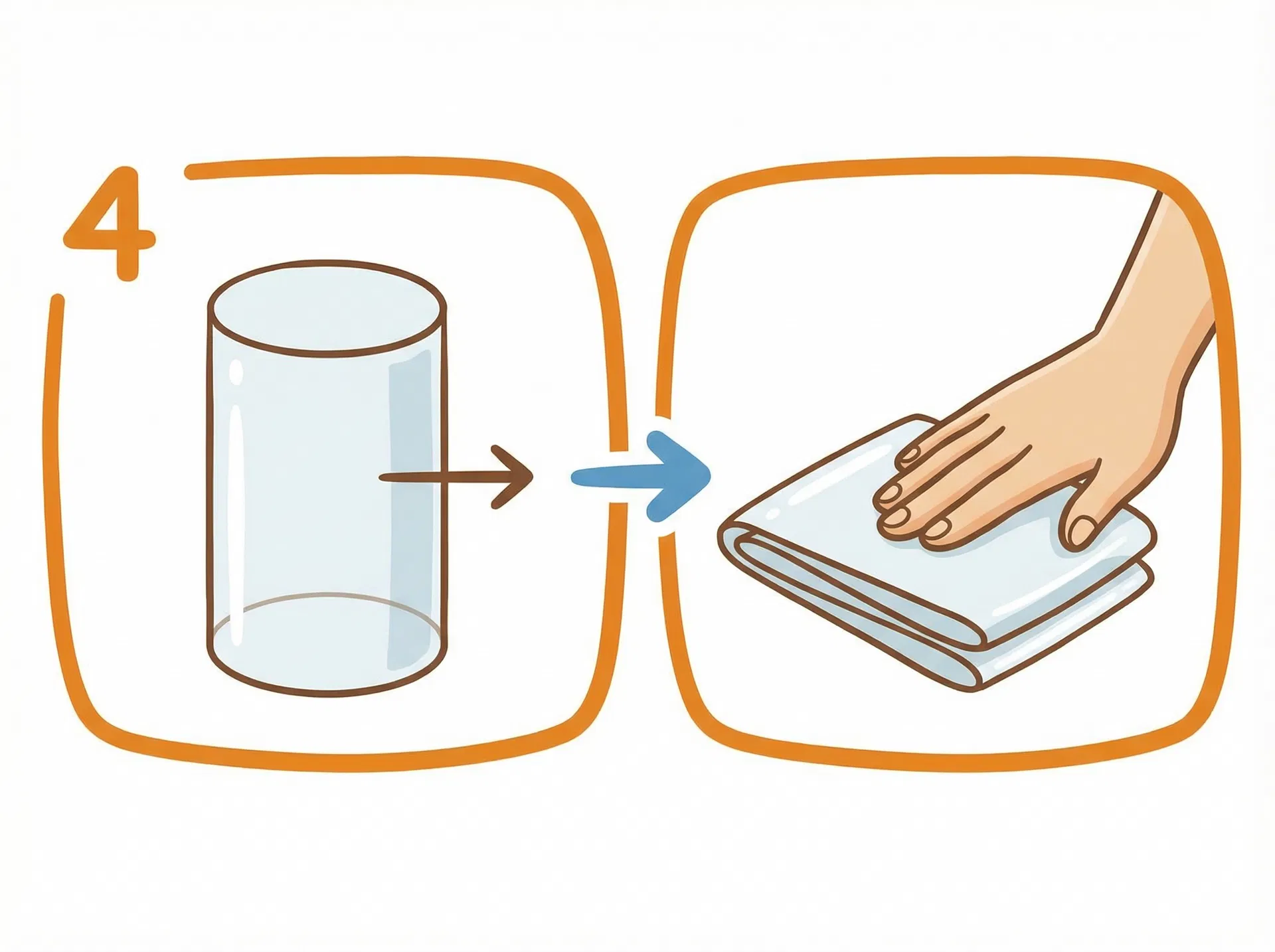 4