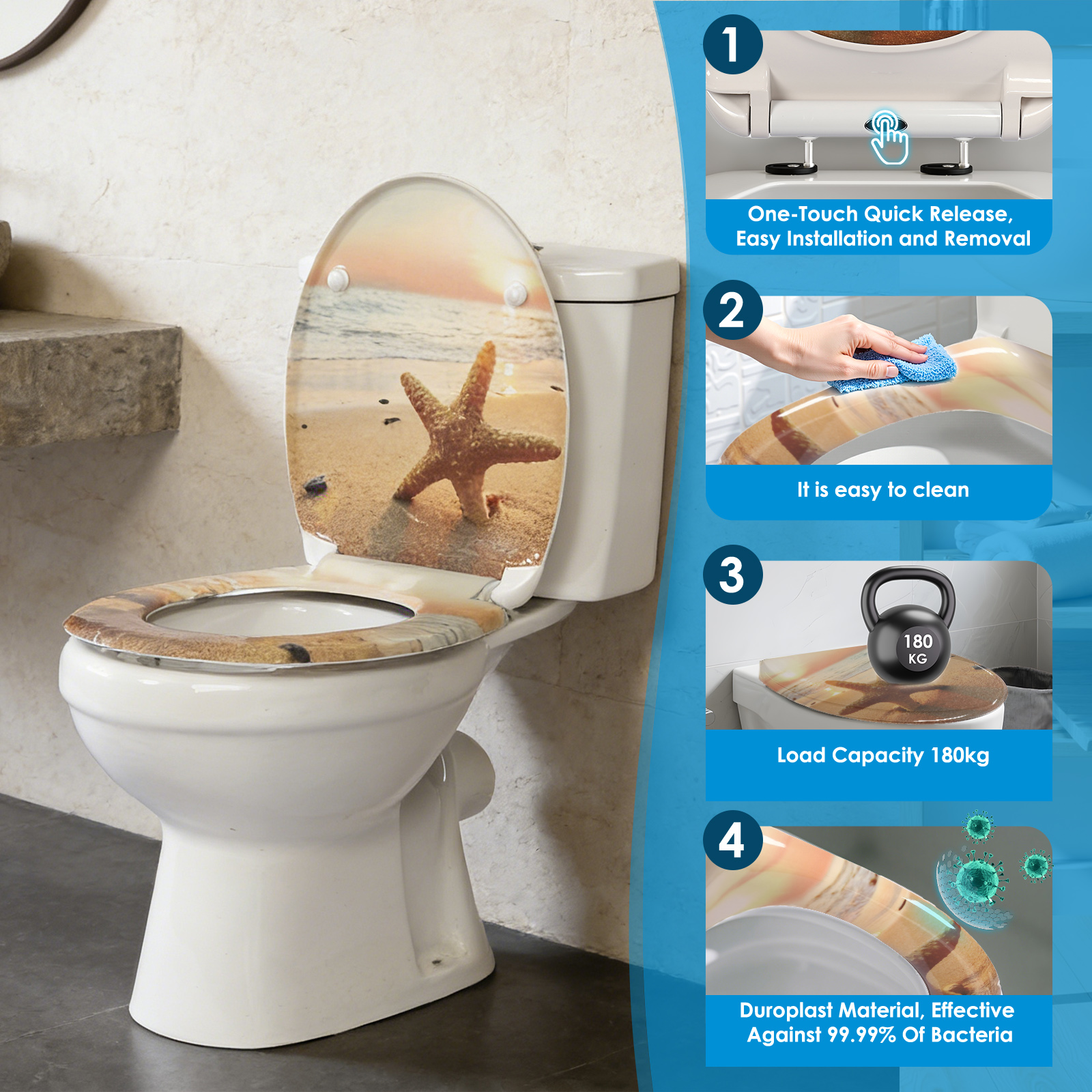 1

One-Touch Quick Release, Easy Installation and Removal

2

It is easy to clean

3

180 KG

Load Capacity 180kg

4

Duroplast Material, Effective Against 99.99% Of Bacteria