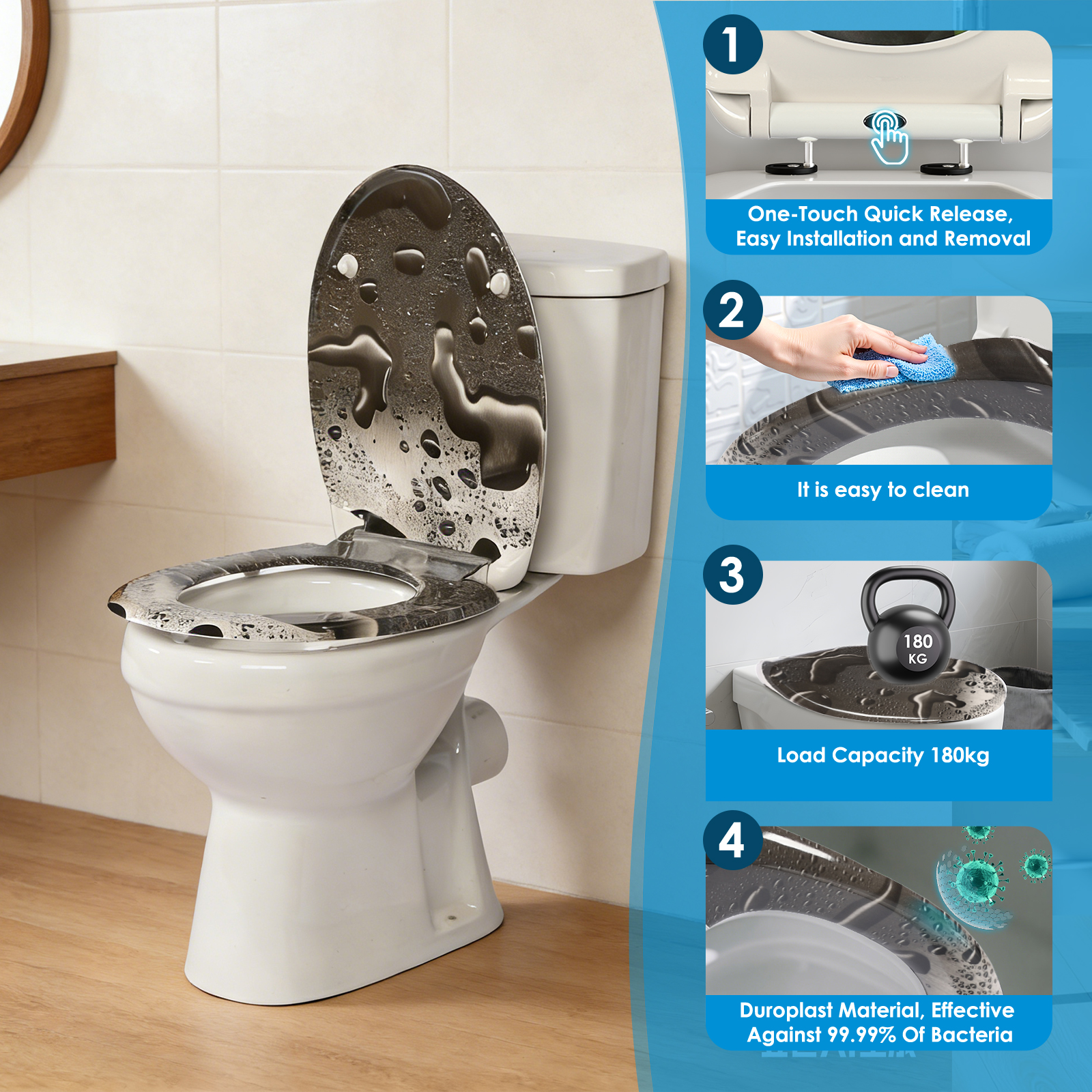 1

One-Touch Quick Release, Easy Installation and Removal

2

It is easy to clean

3

180 KG

Load Capacity 180kg

4

Duroplast Material, Effective Against 99.99% Of Bacteria