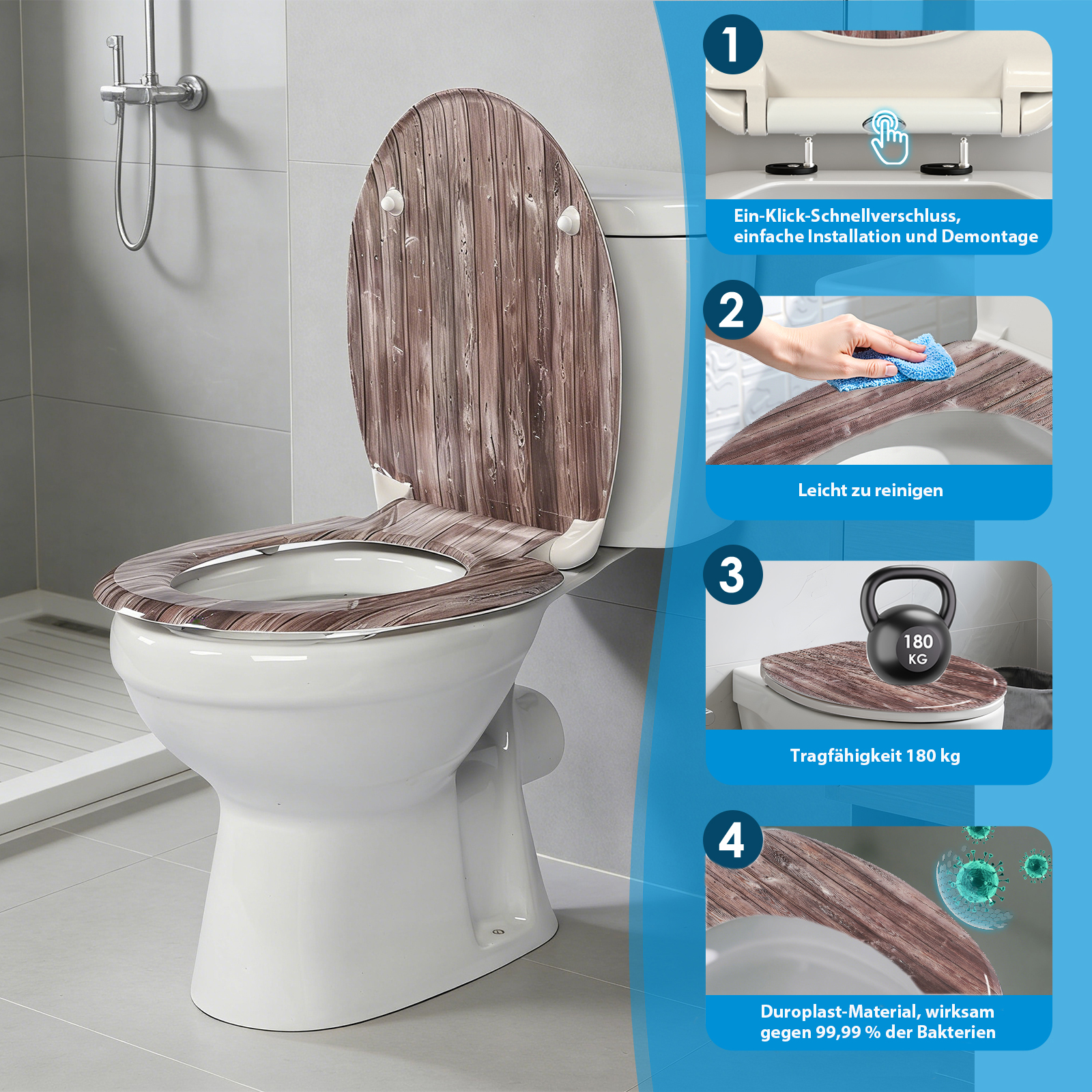 1

Ein-Klick-Schnellverschluss, einfache Installation und Demontage

2

Leicht zu reinigen

3

180 KG

Tragfähigkeit 180 kg

4

Duroplast-Material, wirksam gegen 99,99 % der Bakterien