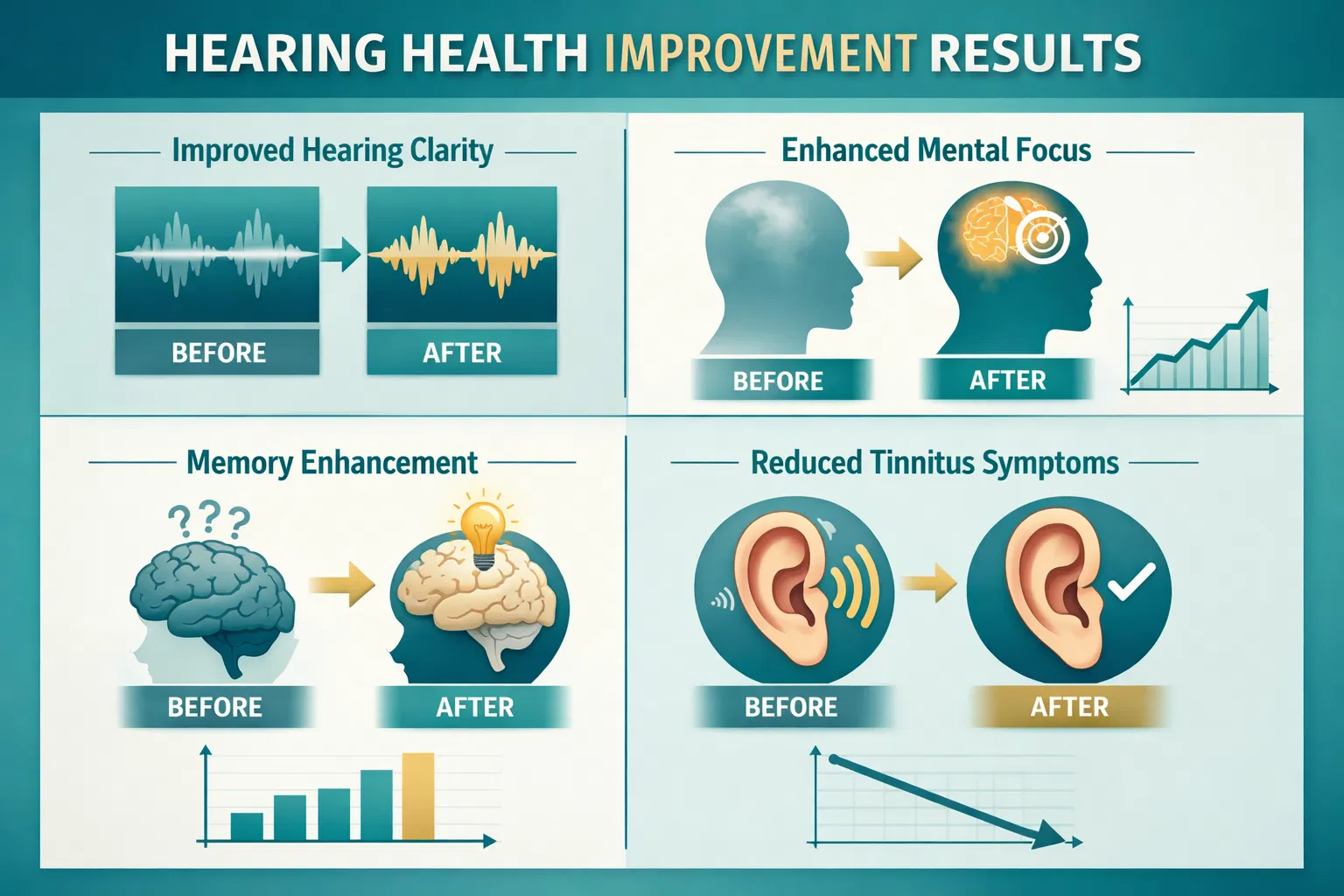 HEARING HEALTH IMPROVEMENT RESULTS

Improved Hearing Clarity

BEFORE

AFTER

Enhanced Mental Focus

BEFORE

AFTER

Memory Enhancement

???

BEFORE

AFTER

Reduced Tinnitus Symptoms

BEFORE

AFTER