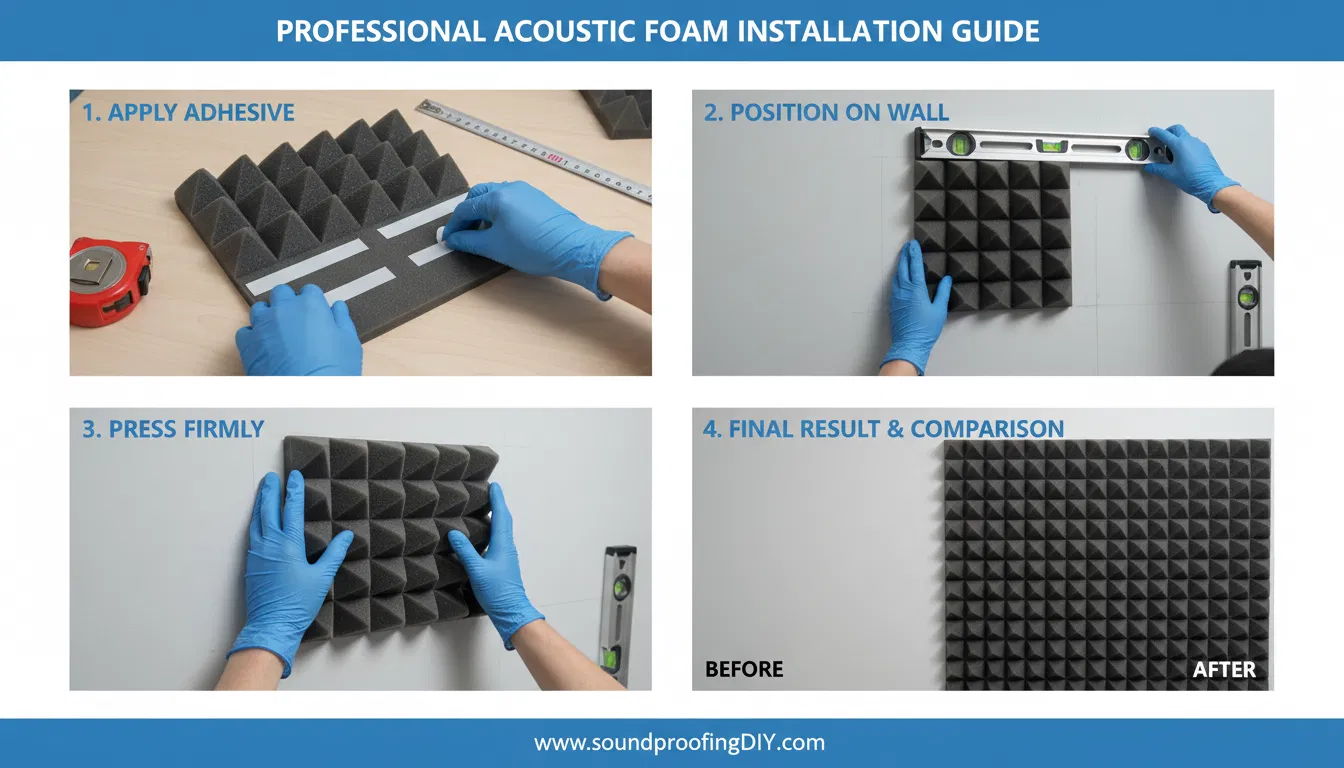 PROFESSIONAL ACOUSTIC FOAM INSTALLATION GUIDE

1. APPLY ADHESIVE

2. POSITION ON WALL

3. PRESS FIRMLY

4. FINAL RESULT & COMPARISON

BEFORE

AFTER

www.soundproofingDIY.com