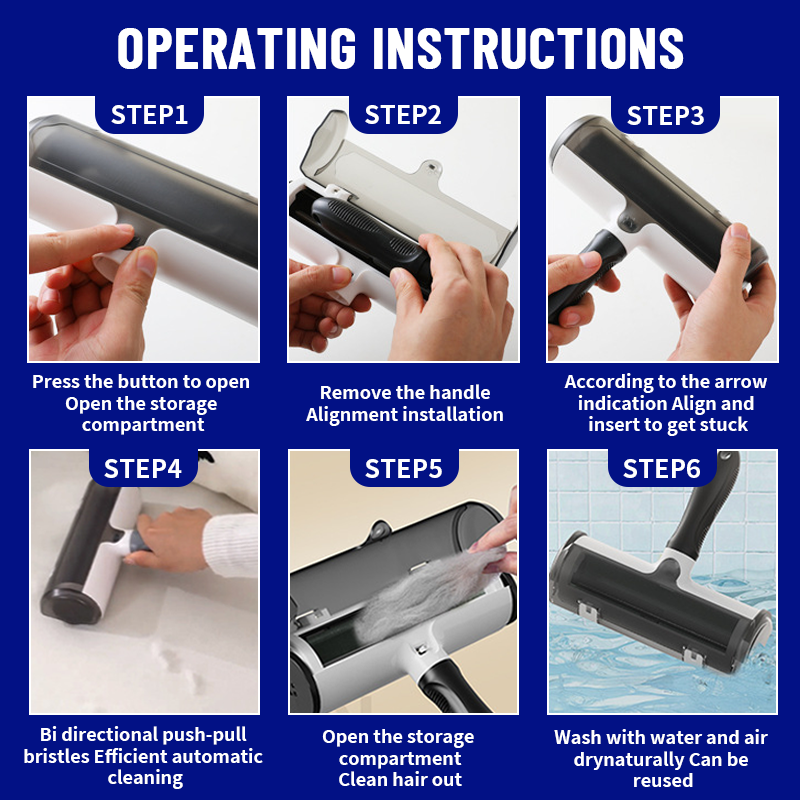 OPERATING INSTRUCTIONS

STEP1

Press the button to open
Open the storage compartment

STEP2

Remove the handle
Alignment installation

STEP3

According to the arrow indication Align and insert to get stuck

STEP4

Bi directional push-pull bristles Efficient automatic cleaning

STEP5

Open the storage compartment
Clean hair out

STEP6

Wash with water and air drynaturally Can be reused