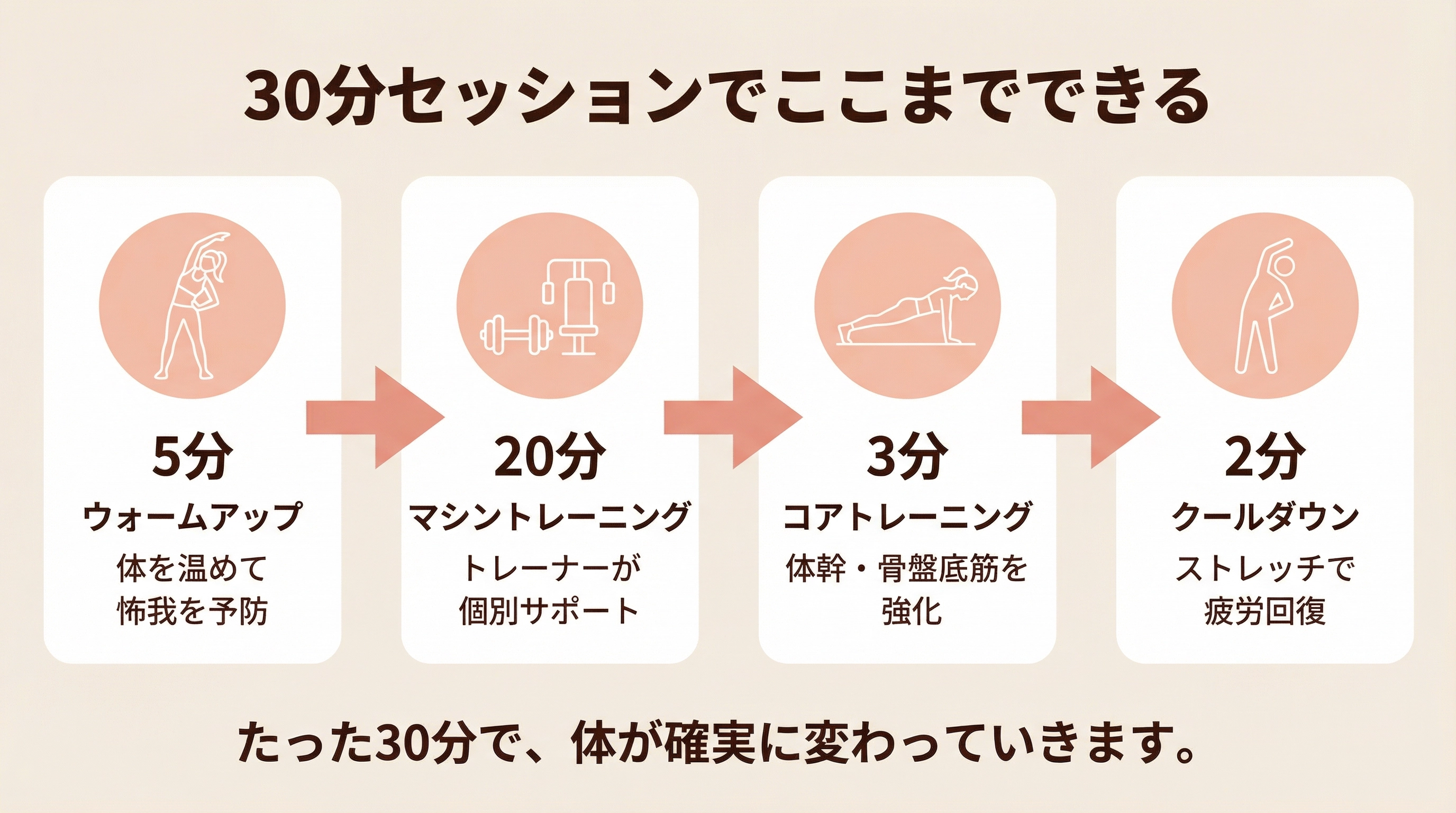 30分セッションでここまでできる

5分
ウォームアップ
体を温めて
怖我を予防

20分
マシントレーニング
トレーナーが
個別サポート

3分
コアトレーニング
体幹・骨盤底筋を
強化

2分
クールダウン
ストレッチで
疲労回復

たった30分で、体が確実に変わっていきます。