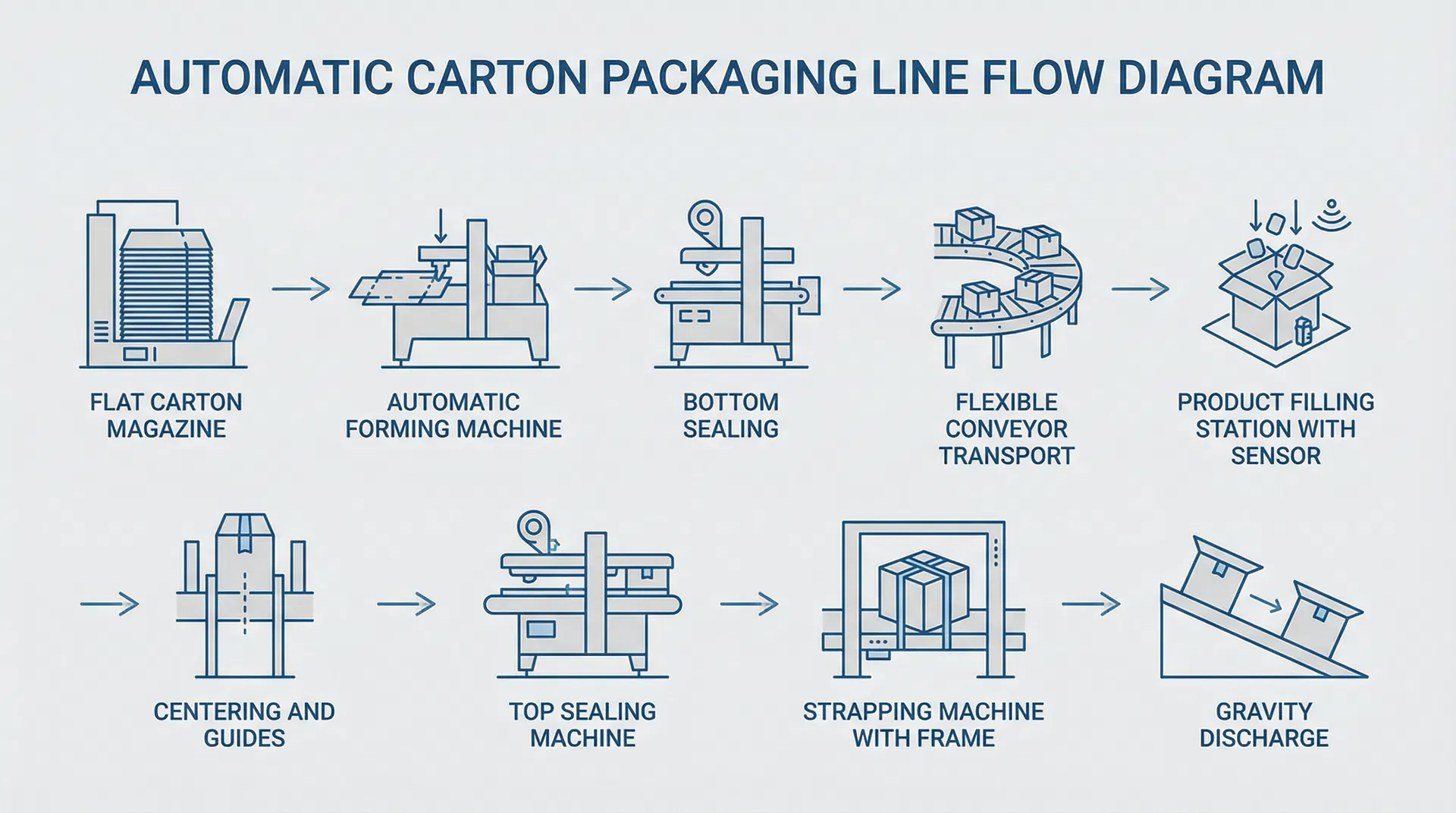 AUTOMATIC CARTON PACKAGING LINE FLOW DIAGRAM

FLAT CARTON MAGAZINE

AUTOMATIC FORMING MACHINE

BOTTOM SEALING

FLEXIBLE CONVEYOR TRANSPORT

PRODUCT FILLING STATION WITH SENSOR

CENTERING AND GUIDES

TOP SEALING MACHINE

STRAPPING MACHINE WITH FRAME

GRAVITY DISCHARGE