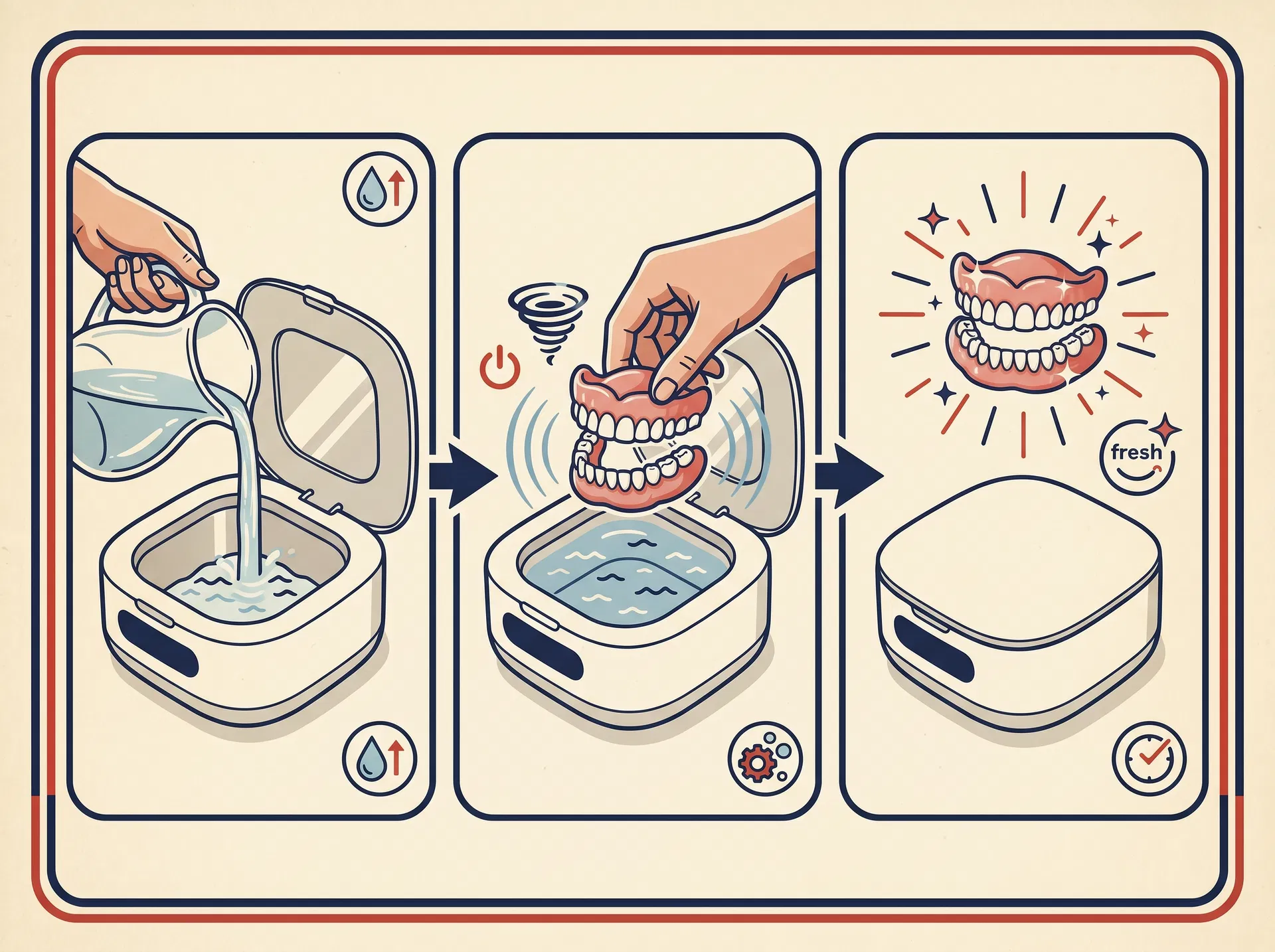 fresh