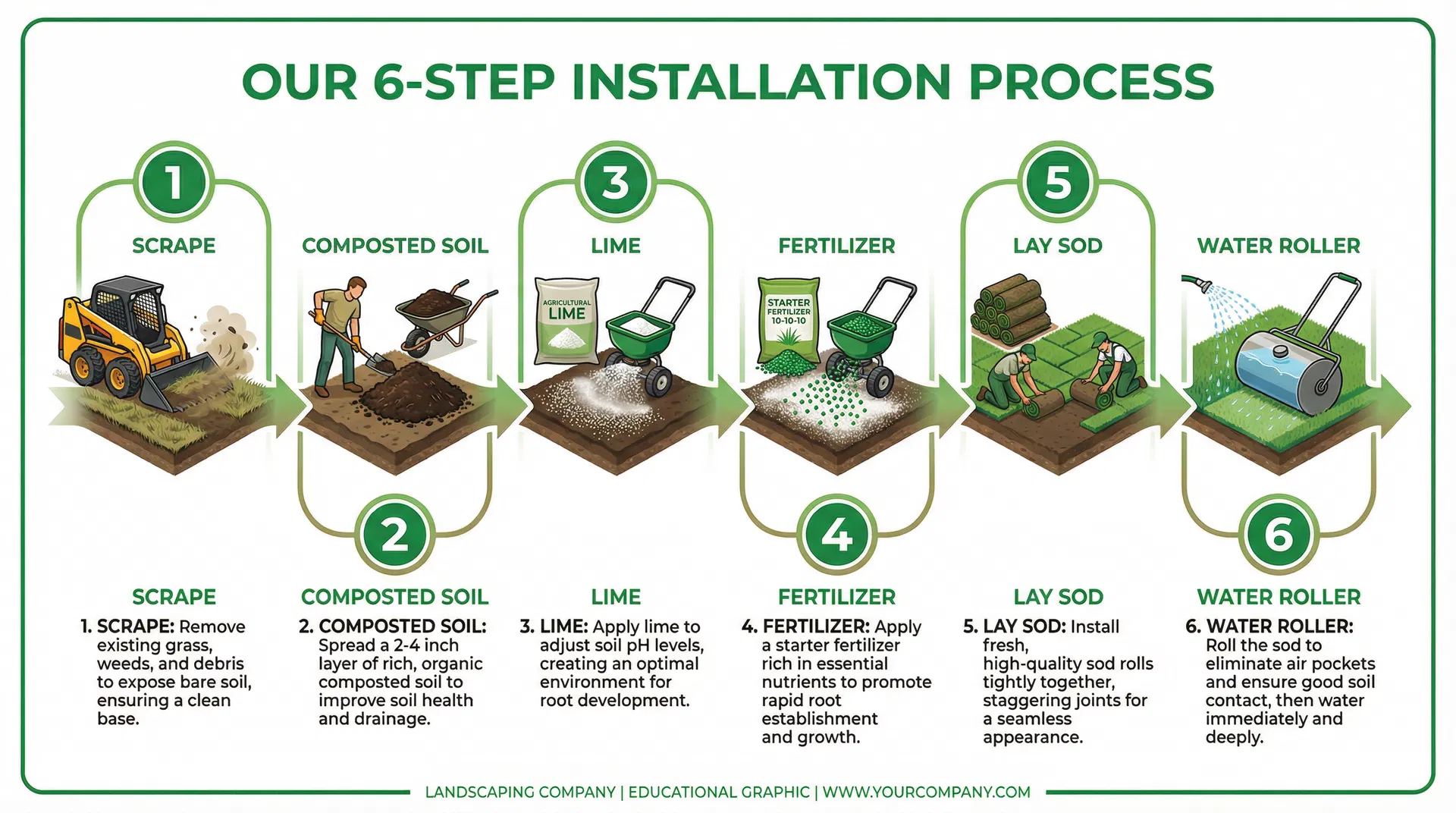 OUR 6-STEP INSTALLATION PROCESS

1

SCRAPE

COMPOSTED SOIL

3

LIME

AGRICULTURAL LIME

FERTILIZER

STARTER FERTILIZER 10-10-10

5

LAY SOD

WATER ROLLER

2

4

6

SCRAPE

1. SCRAPE: Remove existing grass, weeds, and debris to expose bare soil, ensuring a clean base.

COMPOSTED SOIL

2. COMPOSTED SOIL: Spread a 2-4 inch layer of rich, organic composted soil to improve soil health and drainage.

LIME

3. LIME: Apply lime to adjust soil pH levels, creating an optimal environment for root development.

FERTILIZER

4. FERTILIZER: Apply a starter fertilizer rich in essential nutrients to promote rapid root establishment and growth.

LAY SOD

5. LAY SOD: Install fresh, high-quality sod rolls tightly together, staggering joints for a seamless appearance.

WATER ROLLER

6. WATER ROLLER: Roll the sod to eliminate air pockets and ensure good soil contact, then water immediately and deeply.

LANDSCAPING COMPANY | EDUCATIONAL GRAPHIC | WWW.YOURCOMPANY.COM