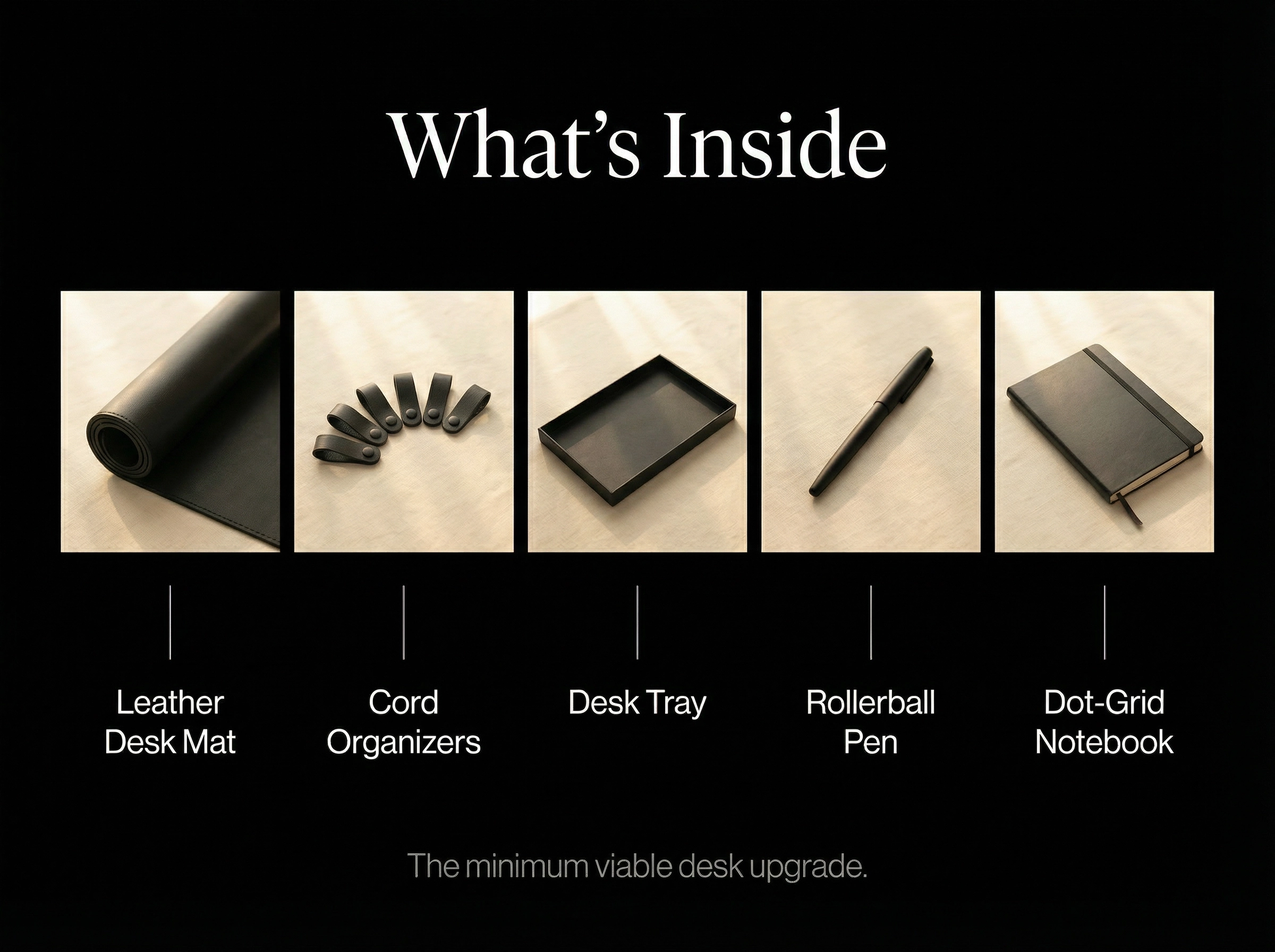 What's Inside

Leather Desk Mat

Cord Organizers

Desk Tray

Rollerball Pen

Dot-Grid Notebook

The minimum viable desk upgrade.