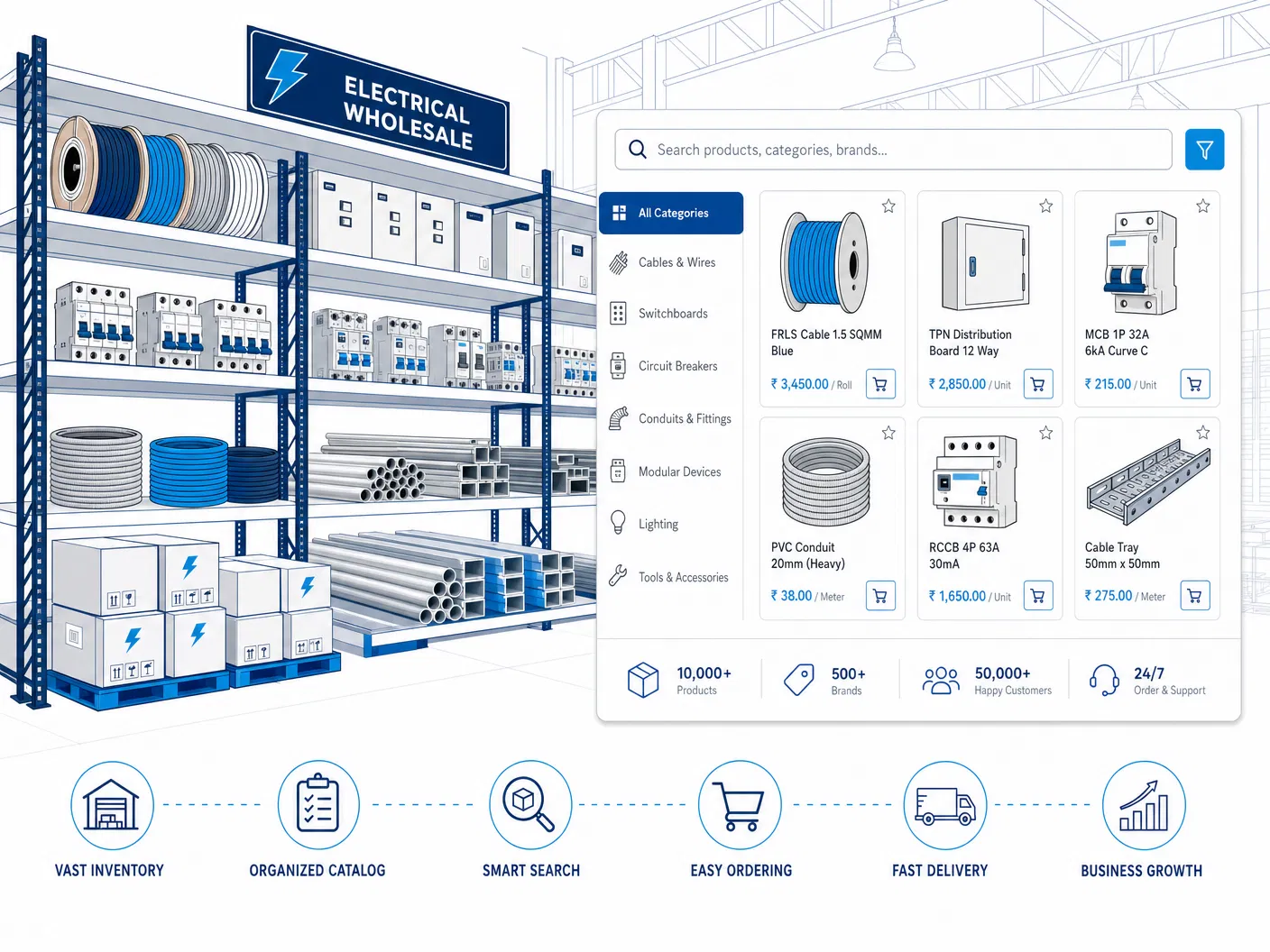 ELECTRICAL WHOLESALE

Search products, categories, brands...

All Categories
Cables & Wires
Switchboards
Circuit Breakers
Conduits & Fittings
Modular Devices
Lighting
Tools & Accessories

FRLS Cable 1.5 SQMM Blue
₹ 3,450.00 / Roll

TPN Distribution Board 12 Way
₹ 2,850.00 / Unit

MCB 1P 32A 6kA Curve C
₹ 215.00 / Unit

PVC Conduit 20mm (Heavy)
₹ 38.00 / Meter

RCCB 4P 63A 30mA
₹ 1,650.00 / Unit

Cable Tray 50mm x 50mm
₹ 275.00 / Meter

10,000+ Products
500+ Brands
50,000+ Happy Customers
24/7 Order & Support

VAST INVENTORY
ORGANIZED CATALOG
SMART SEARCH
EASY ORDERING
FAST DELIVERY
BUSINESS GROWTH