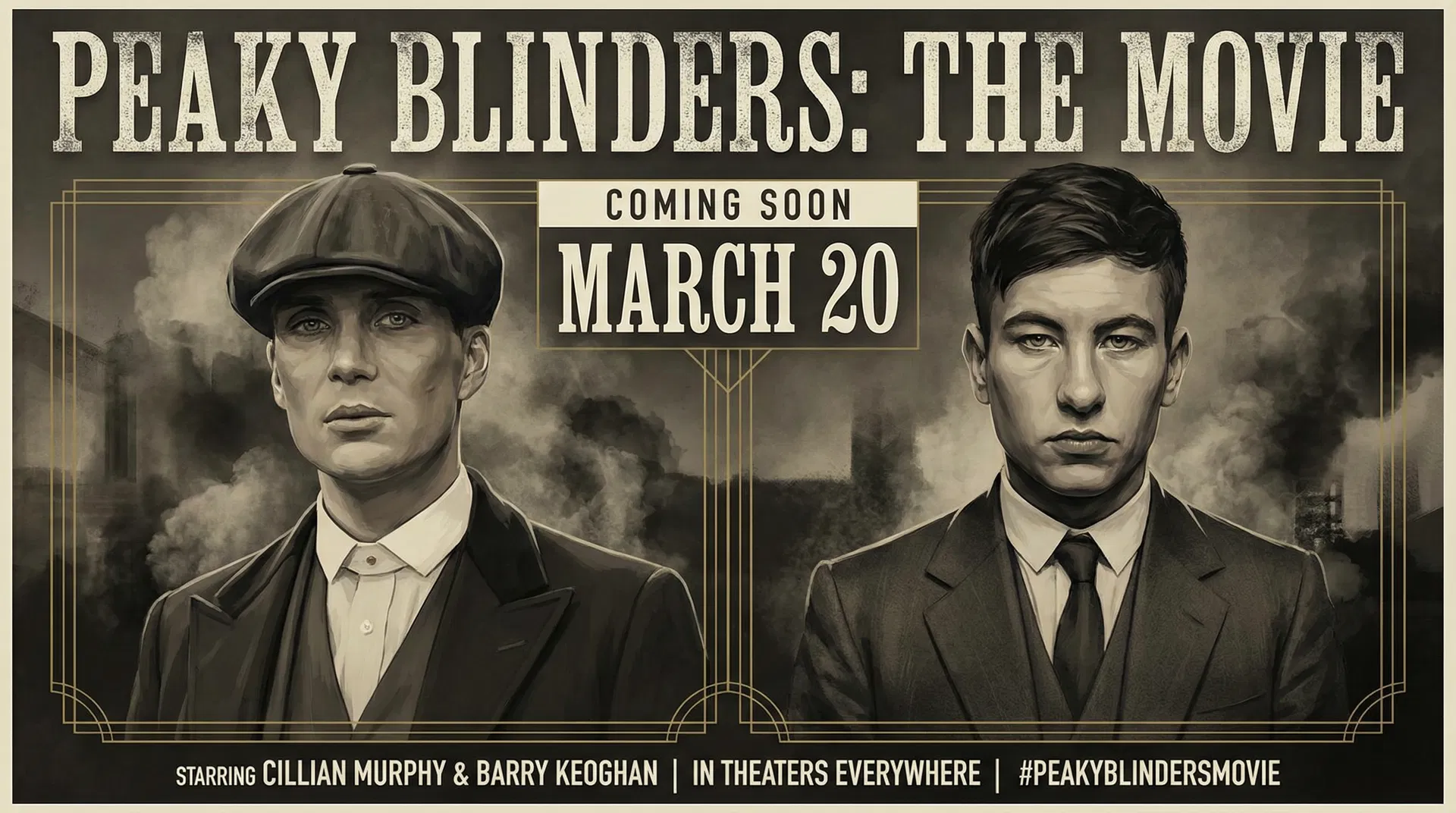 PEAKY BLINDERS: THE MOVIE

COMING SOON

MARCH 20

STARRING CILLIAN MURPHY & BARRY KEOGHAN | IN THEATERS EVERYWHERE | #PEAKYBLINDERSMOVIE