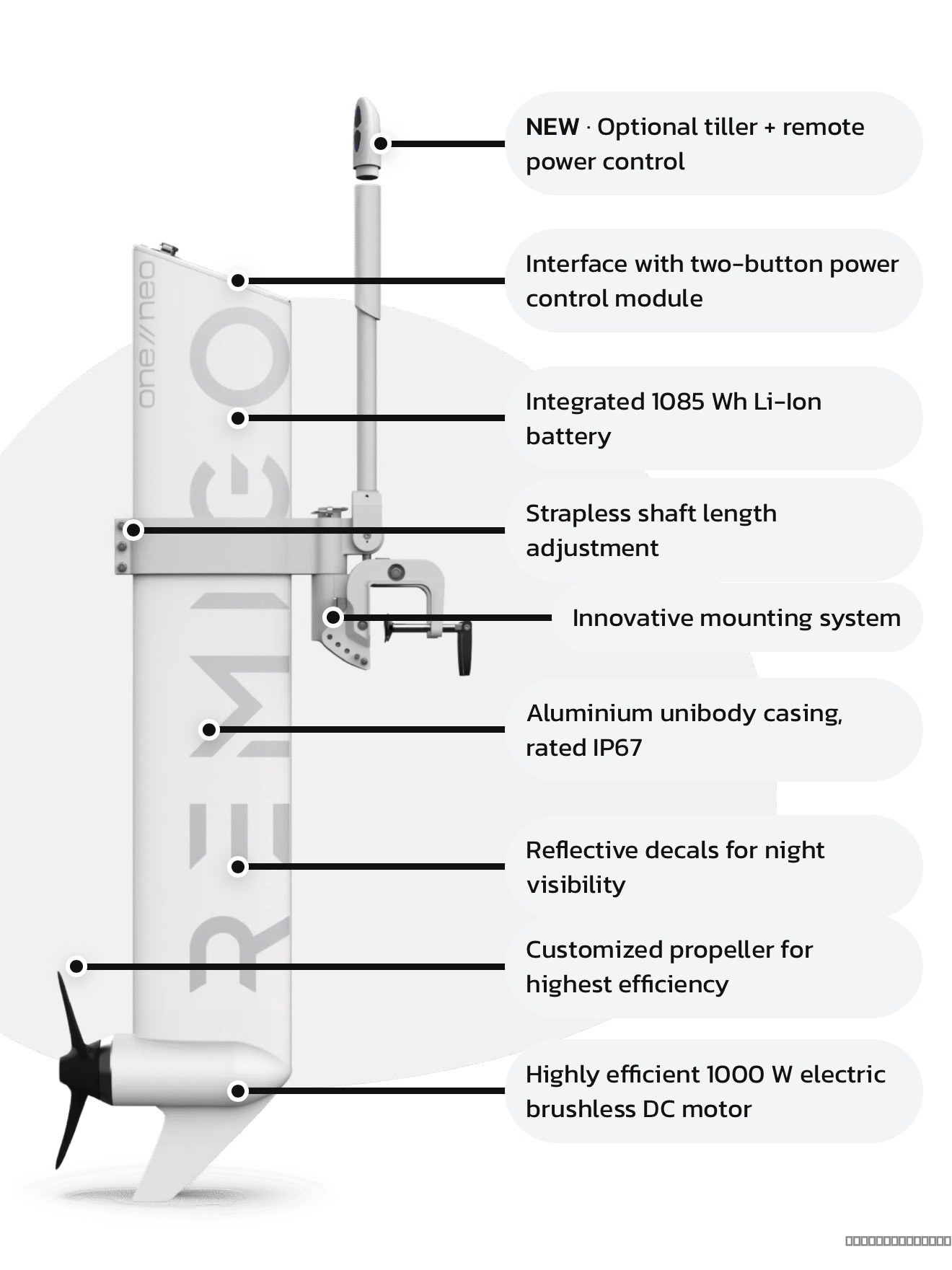 NEW · Optional tiller + remote power control

Interface with two-button power control module

Integrated 1085 Wh Li-Ion battery

Strapless shaft length adjustment

Innovative mounting system

Aluminium unibody casing, rated IP67

Reflective decals for night visibility

Customized propeller for highest efficiency

Highly efficient 1000 W electric brushless DC motor

one//neo

REMIGO