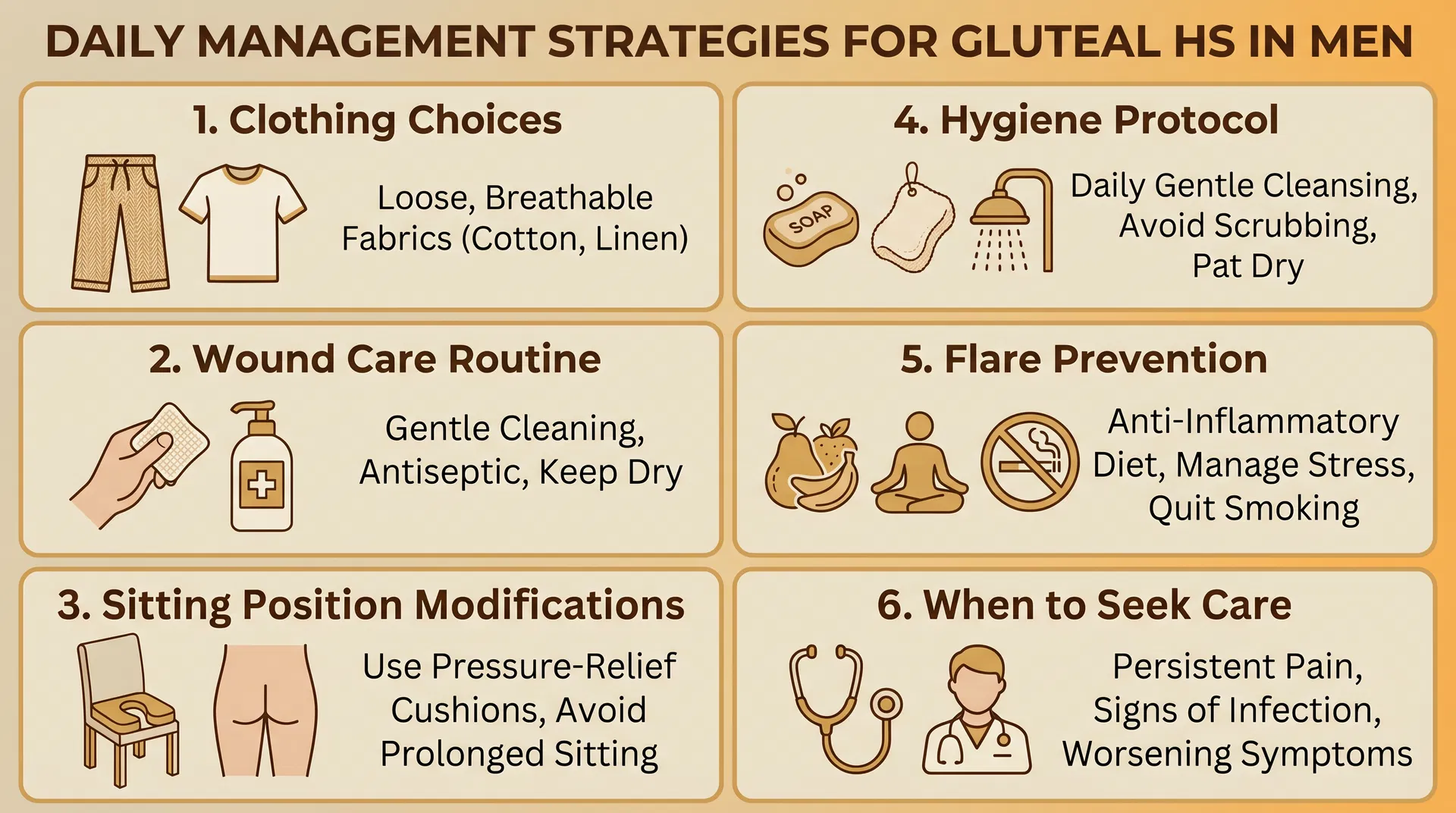 DAILY MANAGEMENT STRATEGIES FOR GLUTEAL HS IN MEN

1. Clothing Choices

Loose, Breathable Fabrics (Cotton, Linen)

2. Wound Care Routine

Gentle Cleaning, Antiseptic, Keep Dry

3. Sitting Position Modifications

Use Pressure-Relief Cushions, Avoid Prolonged Sitting

4. Hygiene Protocol

SOAP

Daily Gentle Cleansing, Avoid Scrubbing, Pat Dry

5. Flare Prevention

Anti-Inflammatory Diet, Manage Stress, Quit Smoking

6. When to Seek Care

Persistent Pain, Signs of Infection, Worsening Symptoms