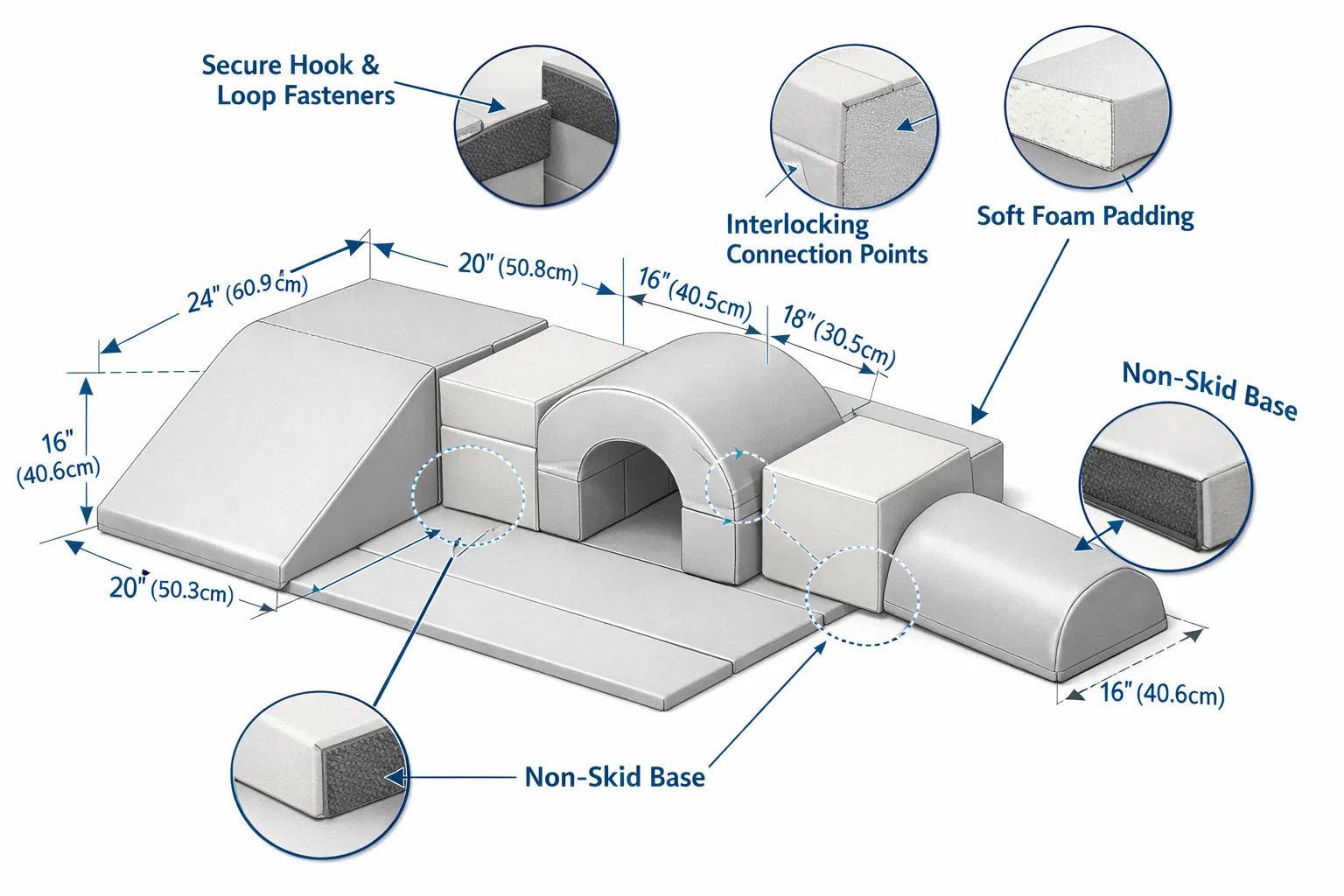 Secure Hook & Loop Fasteners

Interlocking Connection Points

Soft Foam Padding

24" (60.9 cm)

20" (50.8cm)

16" (40.5cm)

18" (30.5cm)

16" (40.6cm)

Non-Skid Base

20" (50.3cm)

16" (40.6cm)

Non-Skid Base