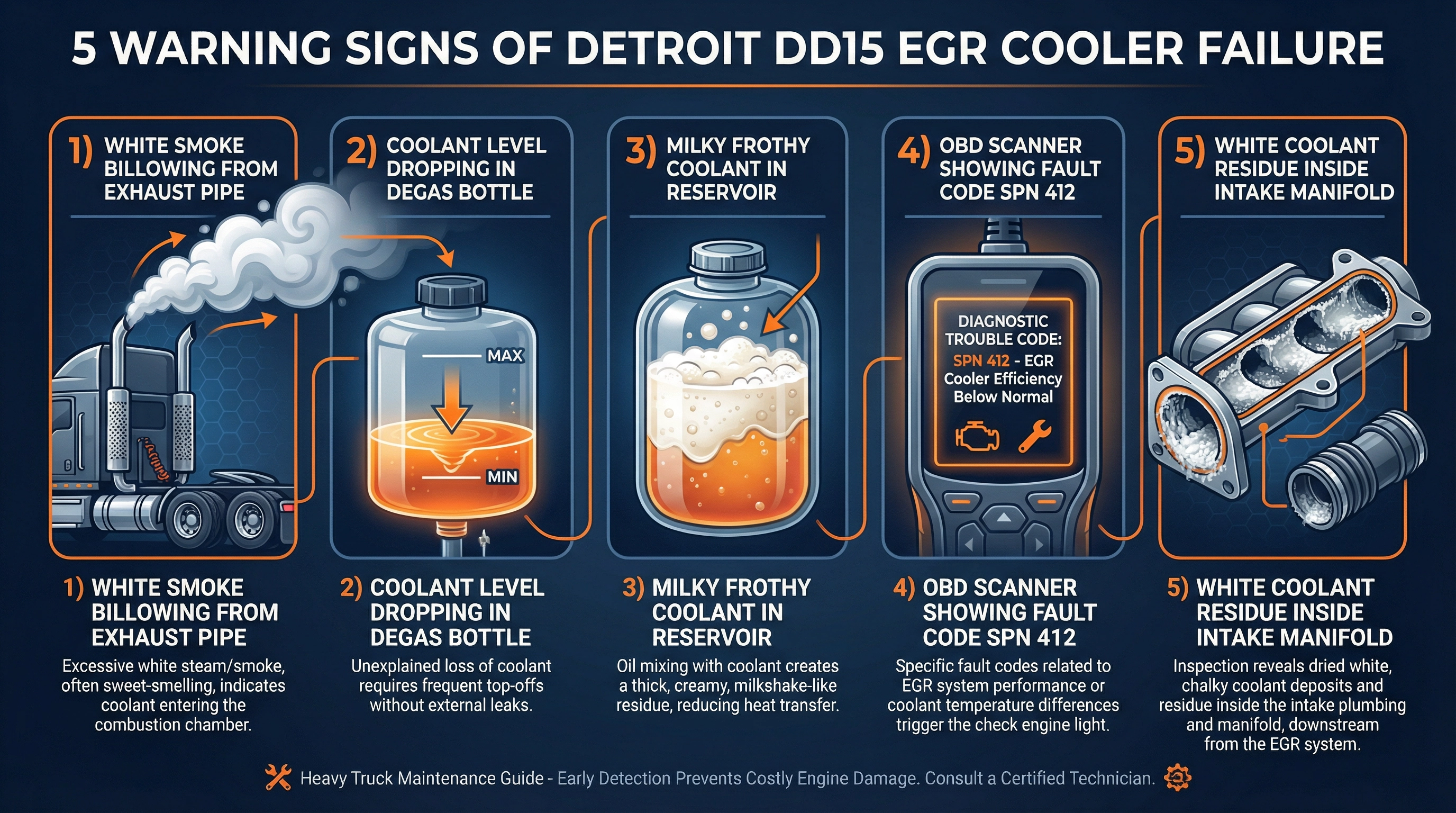 5 WARNING SIGNS OF DETROIT DD15 EGR COOLER FAILURE

1) WHITE SMOKE BILLOWING FROM EXHAUST PIPE

2) COOLANT LEVEL DROPPING IN DEGAS BOTTLE

MAX

MIN

3) MILKY FROTHY COOLANT IN RESERVOIR

4) OBD SCANNER SHOWING FAULT CODE SPN 412

DIAGNOSTIC TROUBLE CODE: SPN 412 - EGR Cooler Efficiency Below Normal

5) WHITE COOLANT RESIDUE INSIDE INTAKE MANIFOLD

1) WHITE SMOKE BILLOWING FROM EXHAUST PIPE

Excessive white steam/smoke, often sweet-smelling, indicates coolant entering the combustion chamber.

2) COOLANT LEVEL DROPPING IN DEGAS BOTTLE

Unexplained loss of coolant requires frequent top-offs without external leaks.

3) MILKY FROTHY COOLANT IN RESERVOIR

Oil mixing with coolant creates a thick, creamy, milkshake-like residue, reducing heat transfer.

4) OBD SCANNER SHOWING FAULT CODE SPN 412

Specific fault codes related to EGR system performance or coolant temperature differences trigger the check engine light.

5) WHITE COOLANT RESIDUE INSIDE INTAKE MANIFOLD

Inspection reveals dried white, chalky coolant deposits and residue inside the intake plumbing and manifold, downstream from the EGR system.

Heavy Truck Maintenance Guide - Early Detection Prevents Costly Engine Damage. Consult a Certified Technician.