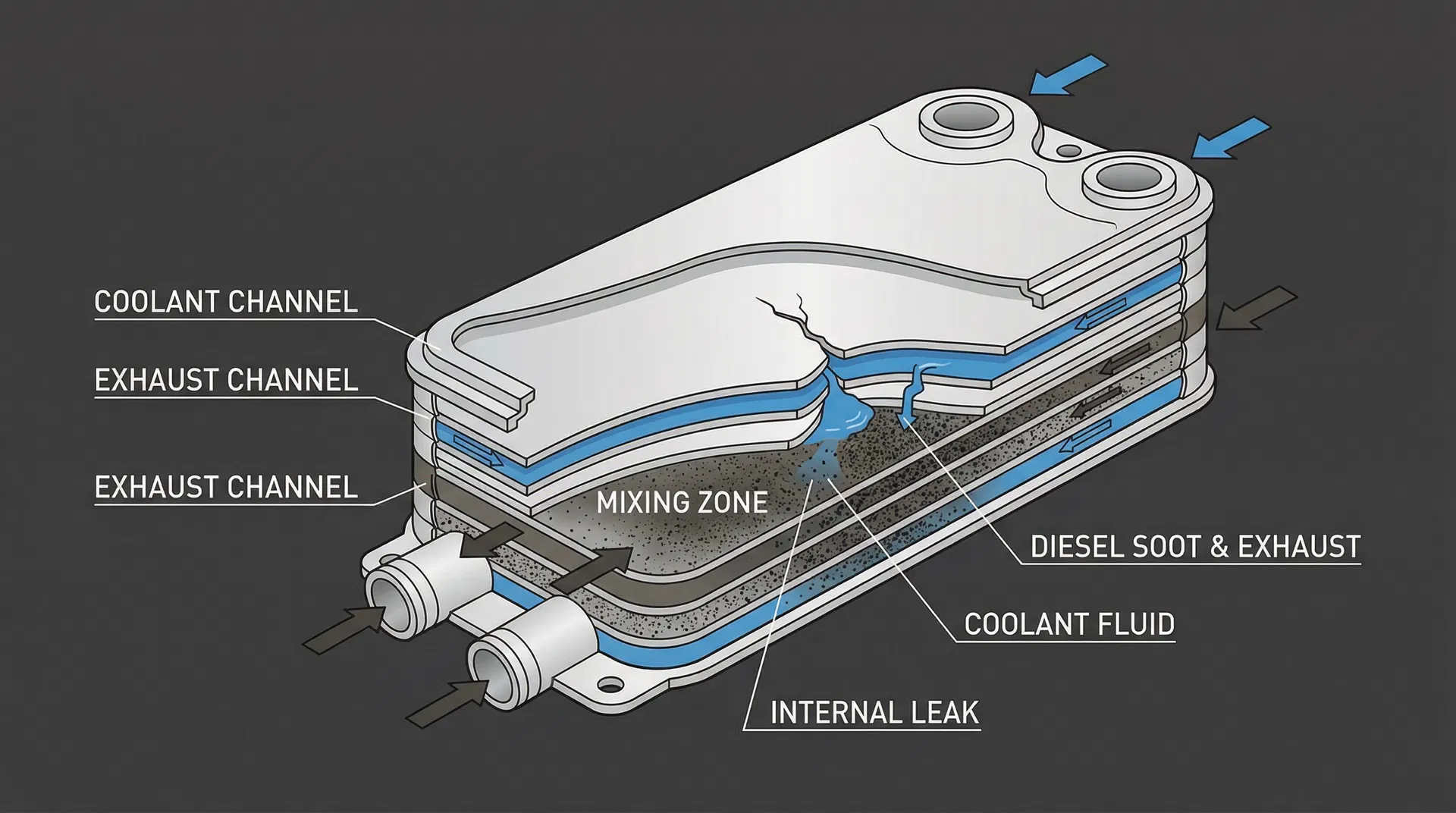 COOLANT CHANNEL
EXHAUST CHANNEL
EXHAUST CHANNEL
MIXING ZONE
DIESEL SOOT & EXHAUST
COOLANT FLUID
INTERNAL LEAK