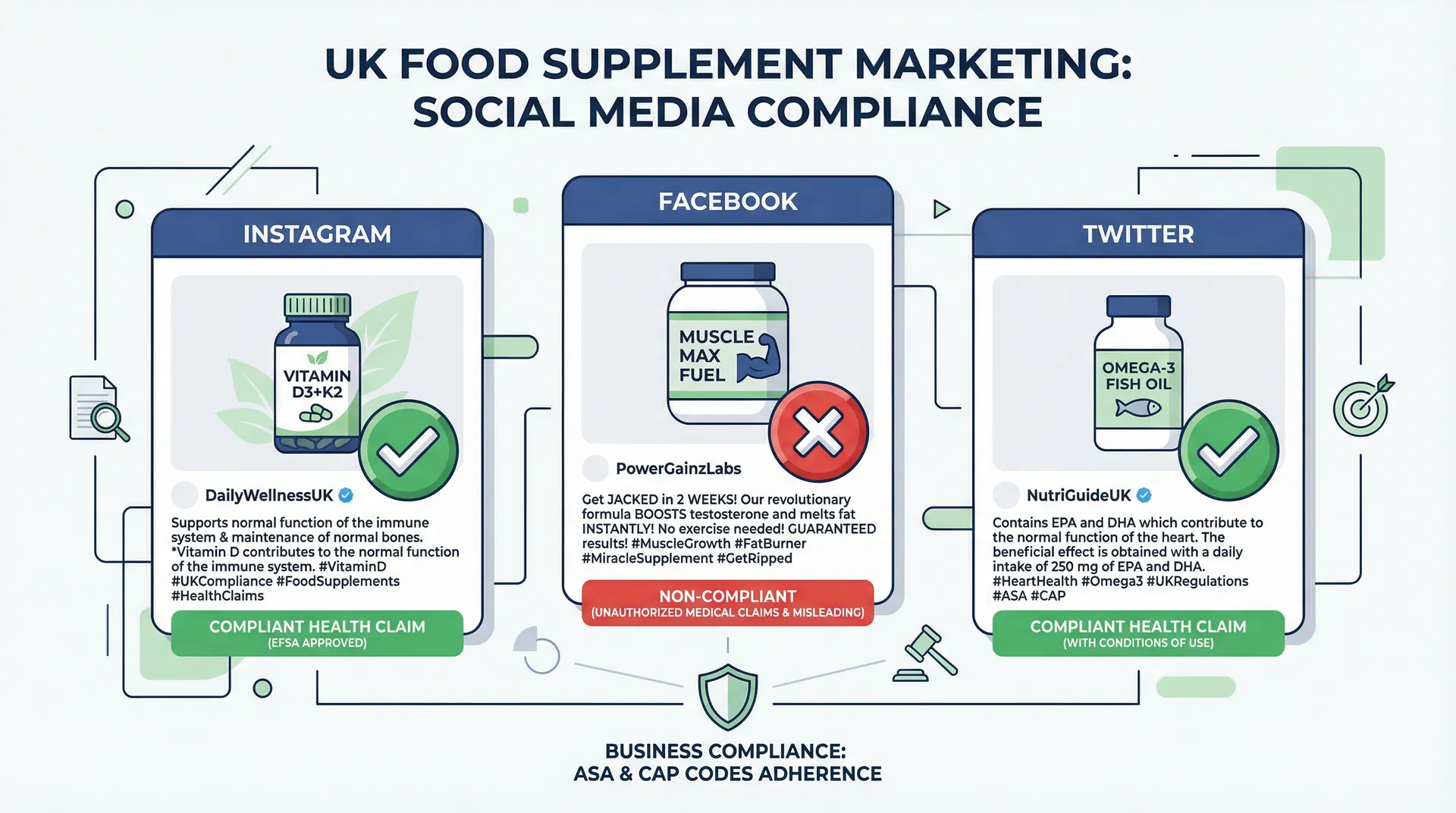 UK FOOD SUPPLEMENT MARKETING: SOCIAL MEDIA COMPLIANCE

INSTAGRAM

VITAMIN D3+K2

DailyWellnessUK

Supports normal function of the immune system & maintenance of normal bones. *Vitamin D contributes to the normal function of the immune system. #VitaminD #UKCompliance #FoodSupplements #HealthClaims

COMPLIANT HEALTH CLAIM
(EFSA APPROVED)

FACEBOOK

MUSCLE MAX FUEL

PowerGainzLabs

Get JACKED in 2 WEEKS! Our revolutionary formula BOOSTS testosterone and melts fat INSTANTLY! No exercise needed! GUARANTEED results! #MuscleGrowth #FatBurner #MiracleSupplement #GetRipped

NON-COMPLIANT
(UNAUTHORIZED MEDICAL CLAIMS & MISLEADING)

TWITTER

OMEGA-3 FISH OIL

NutriGuideUK

Contains EPA and DHA which contribute to the normal function of the heart. The beneficial effect is obtained with a daily intake of 250 mg of EPA and DHA. #HeartHealth #Omega3 #UKRegulations #ASA #CAP

COMPLIANT HEALTH CLAIM
(WITH CONDITIONS OF USE)

BUSINESS COMPLIANCE:
ASA & CAP CODES ADHERENCE