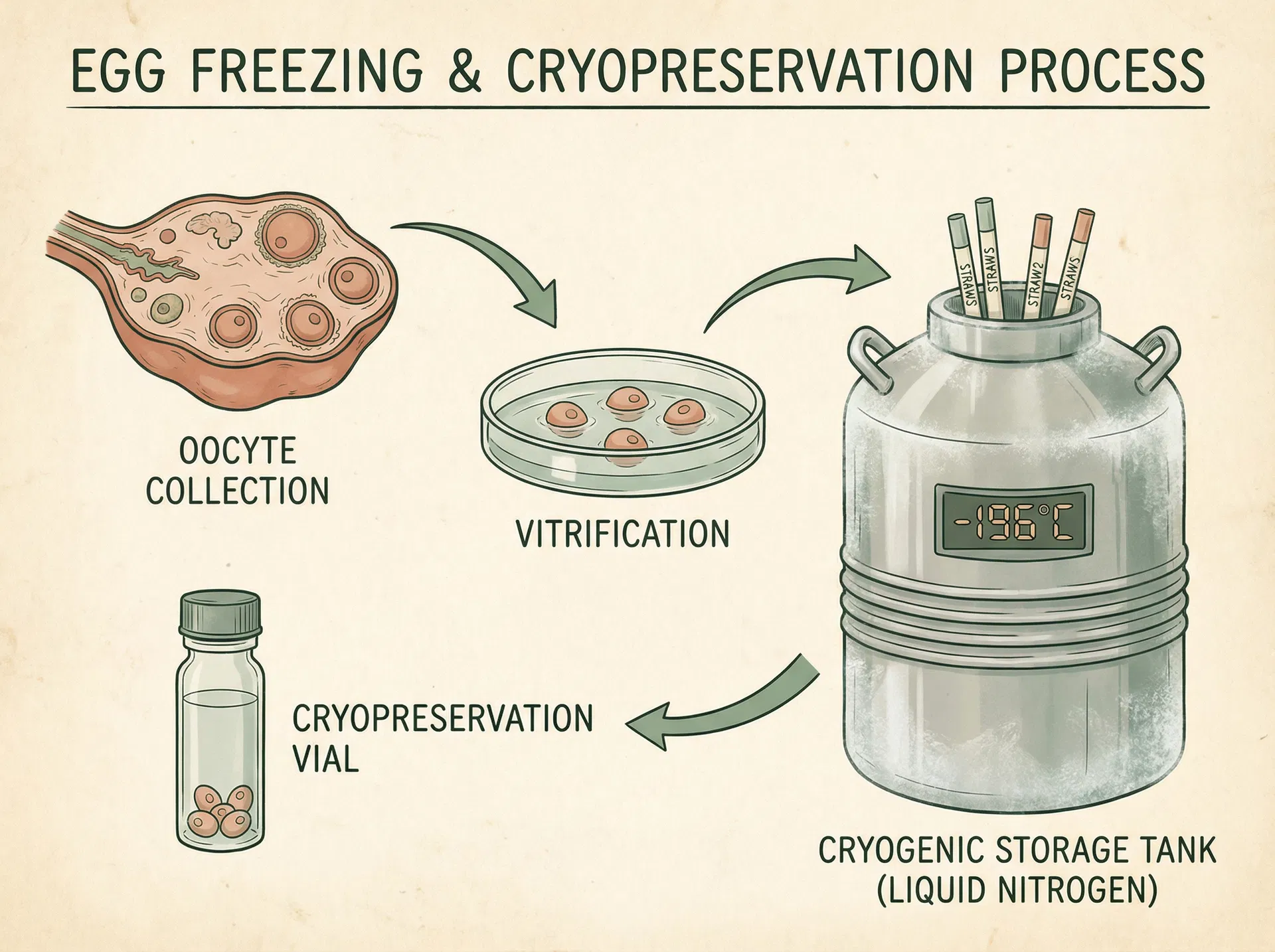 EGG FREEZING & CRYOPRESERVATION PROCESS

OOCYTE COLLECTION

VITRIFICATION

STRAWS
STRAWS
STRAW2
STRAWS

-196°C

CRYOPRESERVATION VIAL

CRYOGENIC STORAGE TANK (LIQUID NITROGEN)