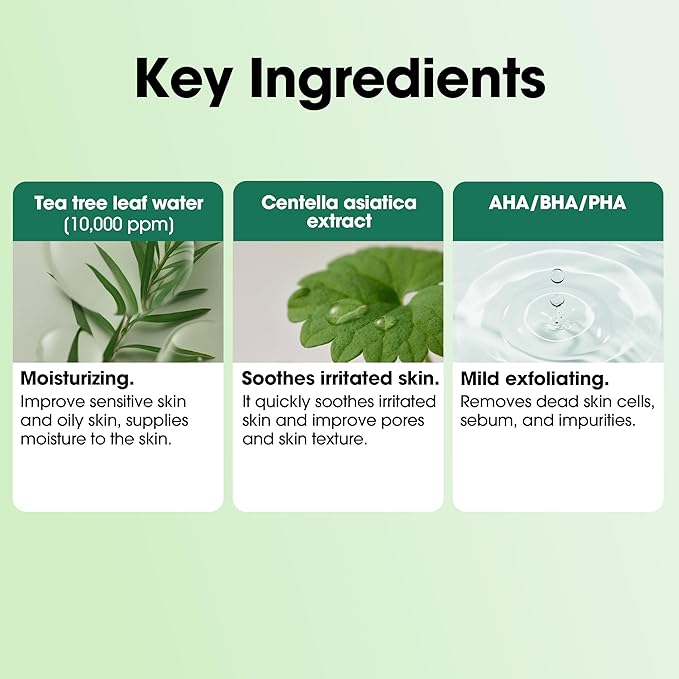 Key Ingredients

Tea tree leaf water
(10,000 ppm)

Moisturizing.
Improve sensitive skin and oily skin, supplies moisture to the skin.

Centella asiatica extract

Soothes irritated skin.
It quickly soothes irritated skin and improve pores and skin texture.

AHA/BHA/PHA

Mild exfoliating.
Removes dead skin cells, sebum, and impurities.