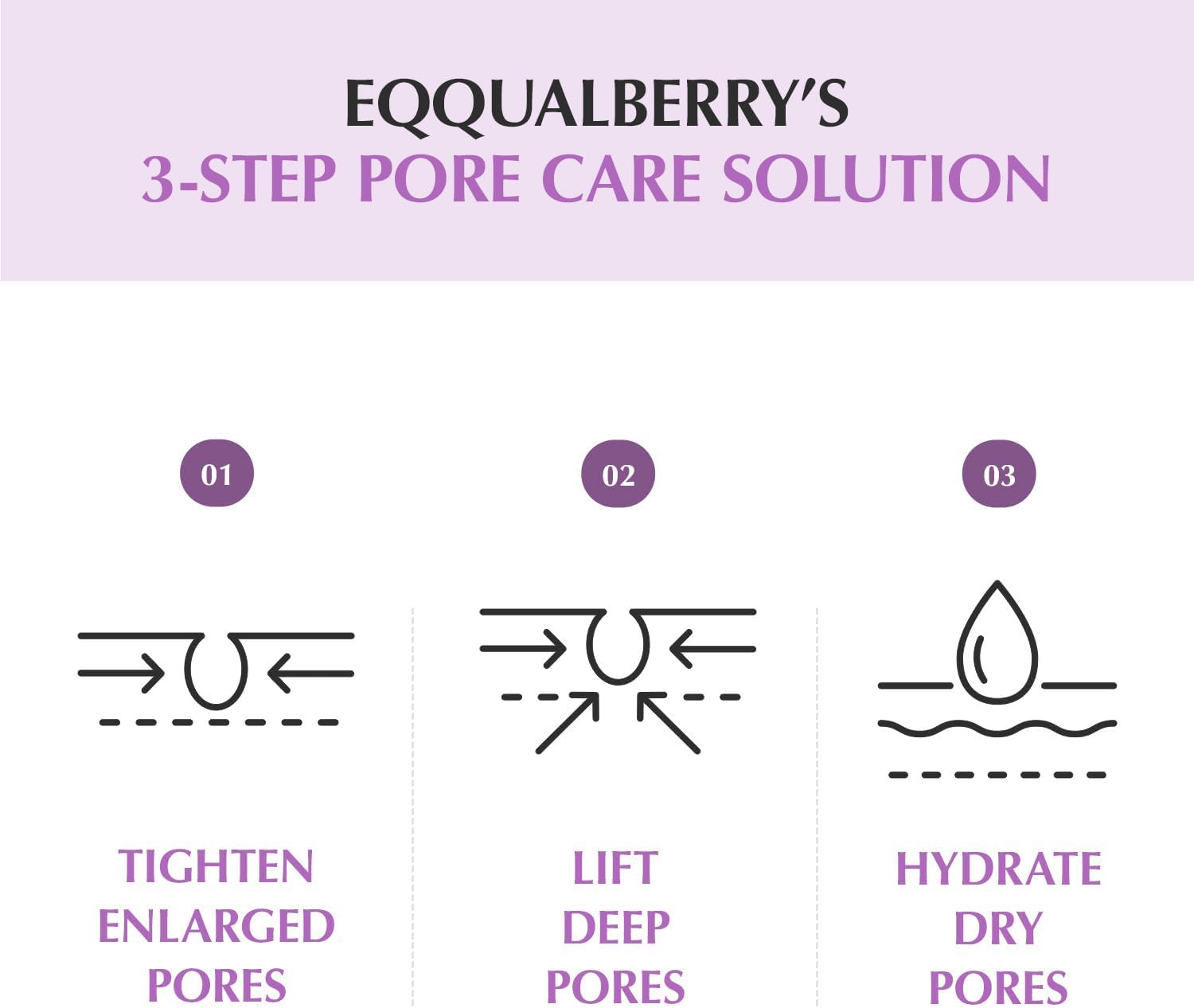 EQQUALBERRY'S
3-STEP PORE CARE SOLUTION

01

TIGHTEN ENLARGED PORES

02

LIFT DEEP PORES

03

HYDRATE DRY PORES