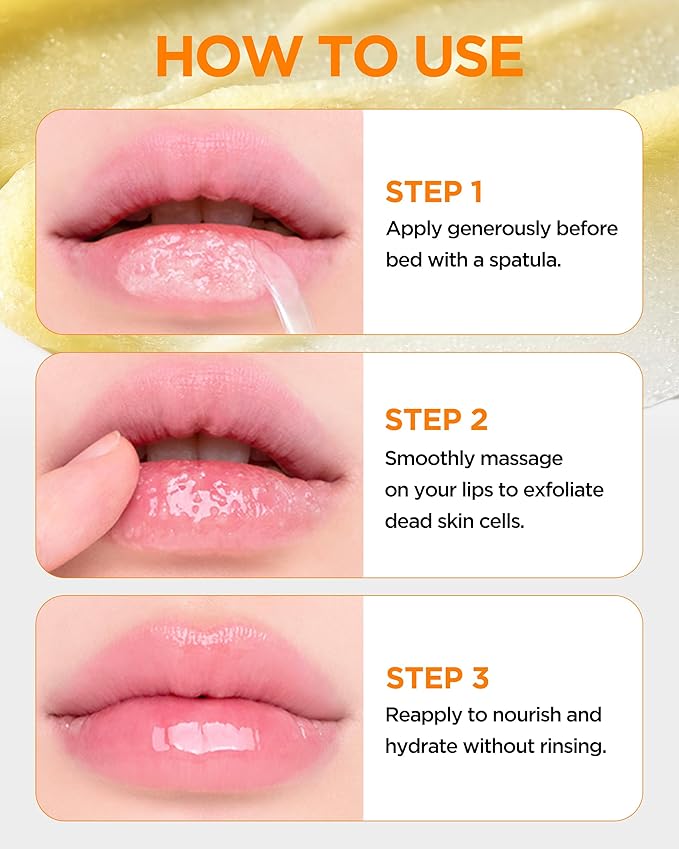 HOW TO USE

STEP 1
Apply generously before bed with a spatula.

STEP 2
Smoothly massage on your lips to exfoliate dead skin cells.

STEP 3
Reapply to nourish and hydrate without rinsing.