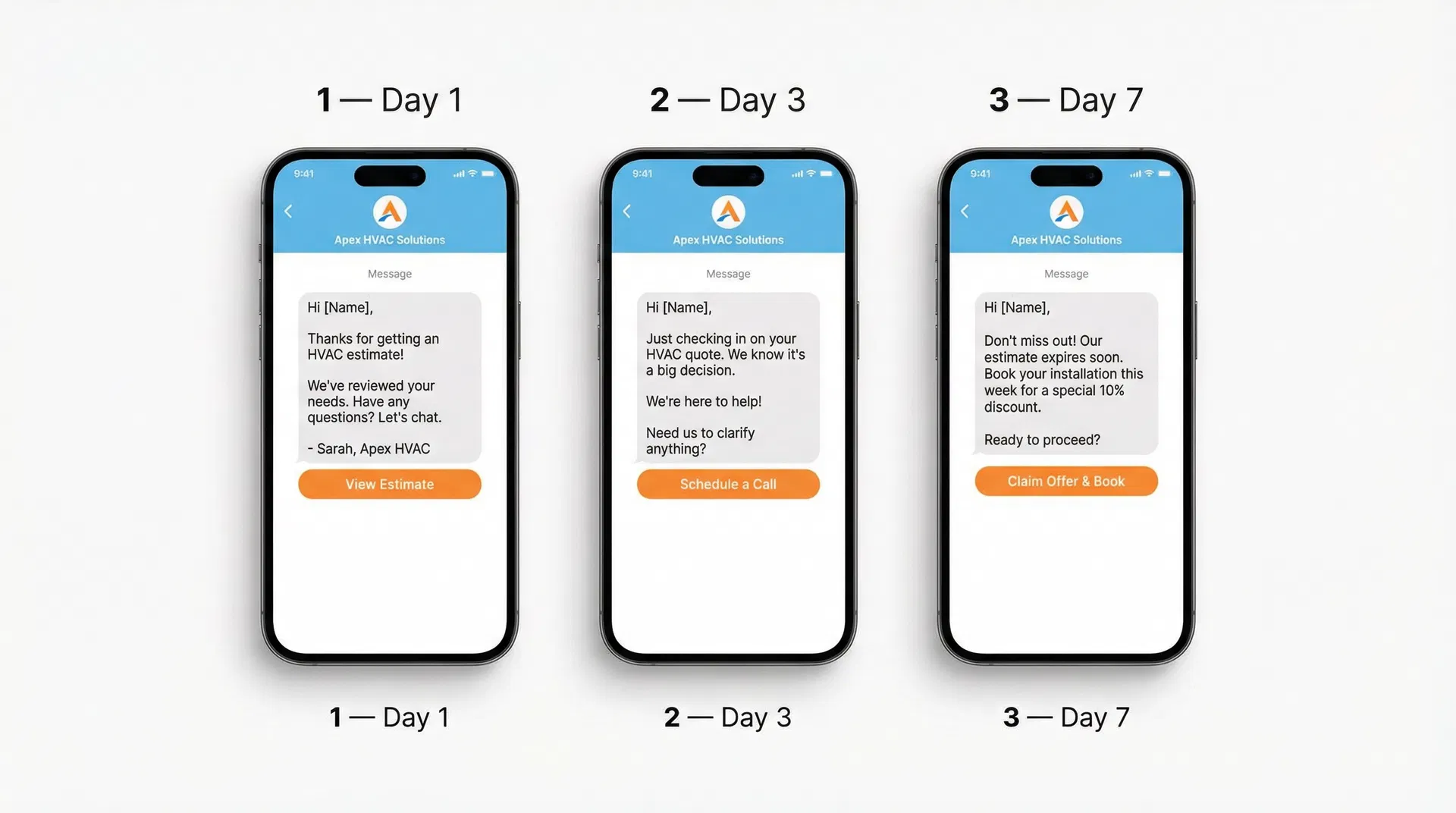 1 — Day 1

9:41

Apex HVAC Solutions

Message

Hi [Name],

Thanks for getting an HVAC estimate!

We've reviewed your needs. Have any questions? Let's chat.

- Sarah, Apex HVAC

View Estimate

1 — Day 1

2 — Day 3

9:41

Apex HVAC Solutions

Message

Hi [Name],

Just checking in on your HVAC quote. We know it's a big decision.

We're here to help!

Need us to clarify anything?

Schedule a Call

2 — Day 3

3 — Day 7

9:41

Apex HVAC Solutions

Message

Hi [Name],

Don't miss out! Our estimate expires soon. Book your installation this week for a special 10% discount.

Ready to proceed?

Claim Offer & Book

3 — Day 7