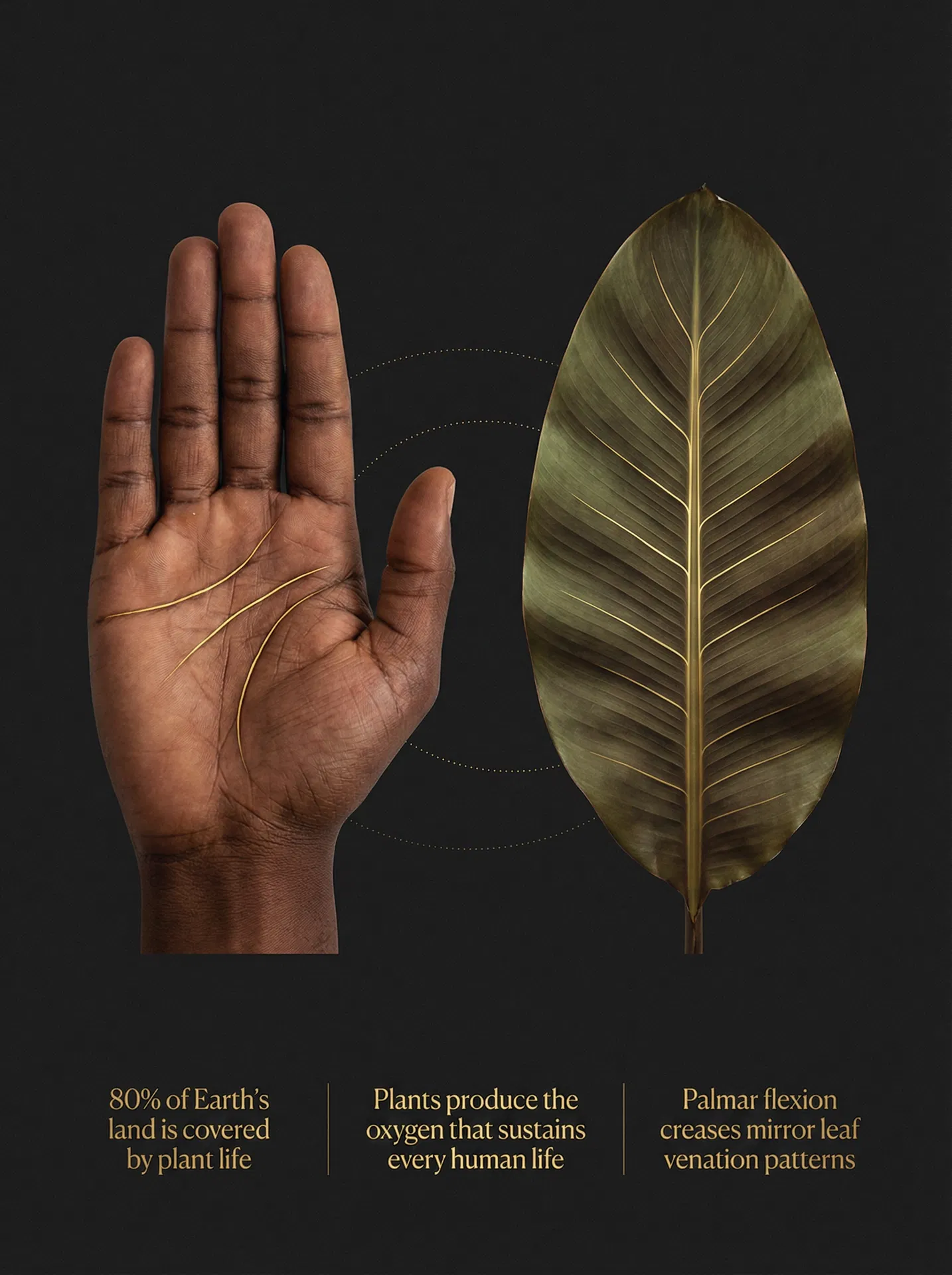 80% of Earth's land is covered by plant life

Plants produce the oxygen that sustains every human life

Palmar flexion creases mirror leaf venation patterns