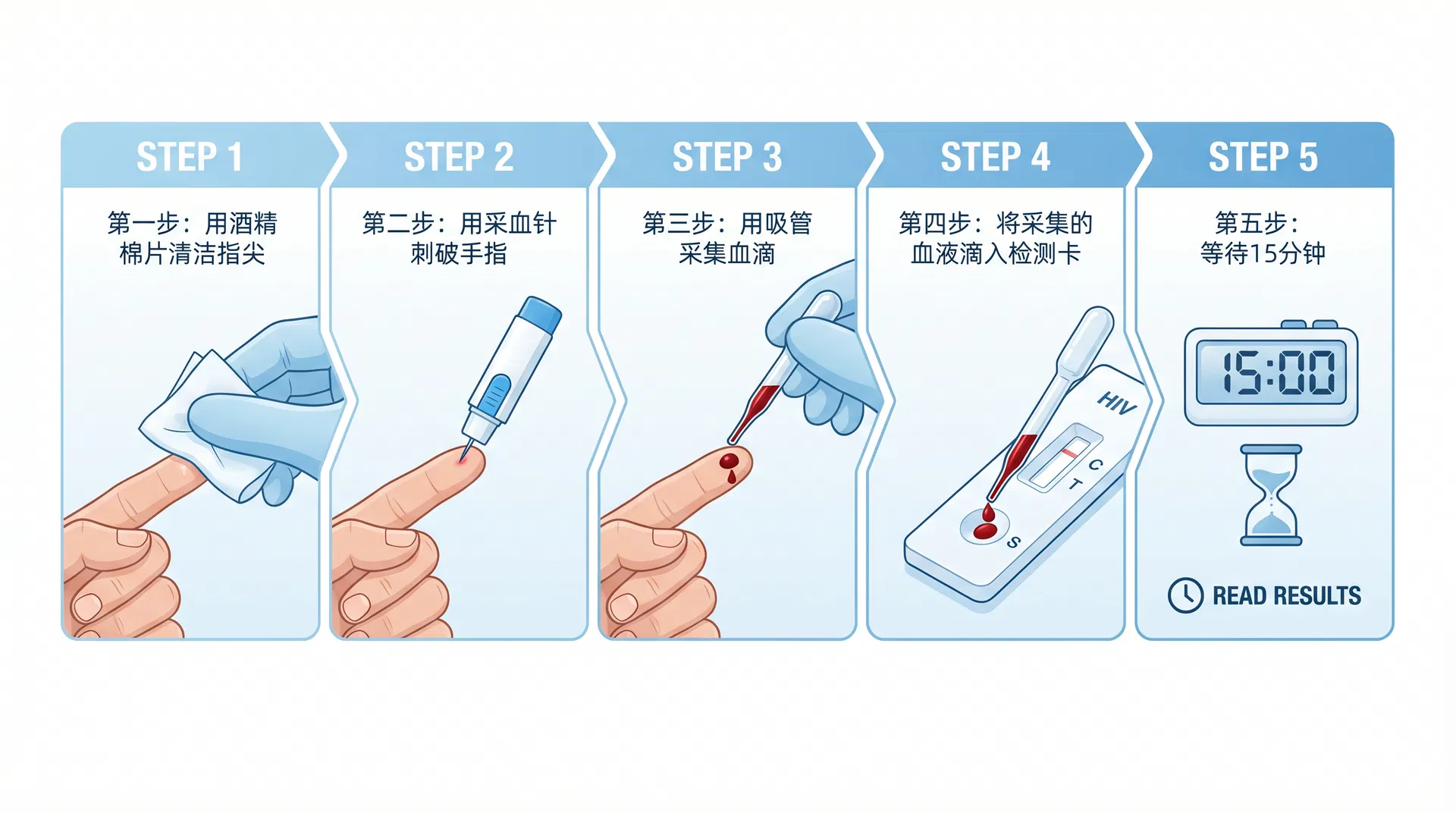 STEP 1

第一步：用酒精棉片清洁指尖

STEP 2

第二步：用采血针刺破手指

STEP 3

第三步：用吸管采集血滴

STEP 4

第四步：将采集的血液滴入检测卡

HIV

C

T

S

STEP 5

第五步：等待15分钟

15:00

READ RESULTS