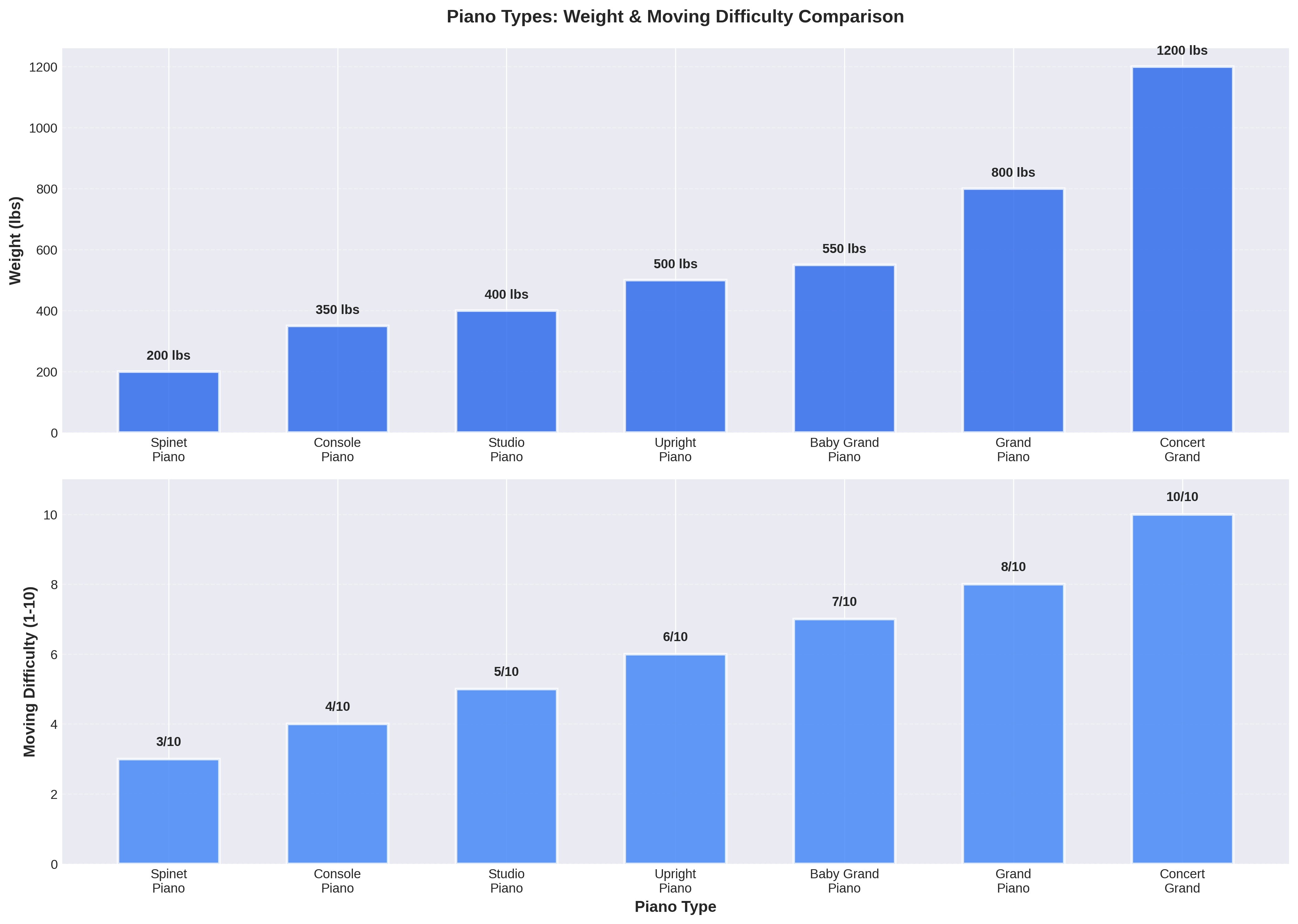 Piano Types: Weight & Moving Difficulty Comparison

Weight (lbs)

1200
1000
800
600
400
200
0

200 lbs
350 lbs
400 lbs
500 lbs
550 lbs
800 lbs
1200 lbs

Spinet Piano
Console Piano
Studio Piano
Upright Piano
Baby Grand Piano
Grand Piano
Concert Grand

Moving Difficulty (1-10)

10
8
6
4
2
0

3/10
4/10
5/10
6/10
7/10
8/10
10/10

Spinet Piano
Console Piano
Studio Piano
Upright Piano
Baby Grand Piano
Grand Piano
Concert Grand

Piano Type